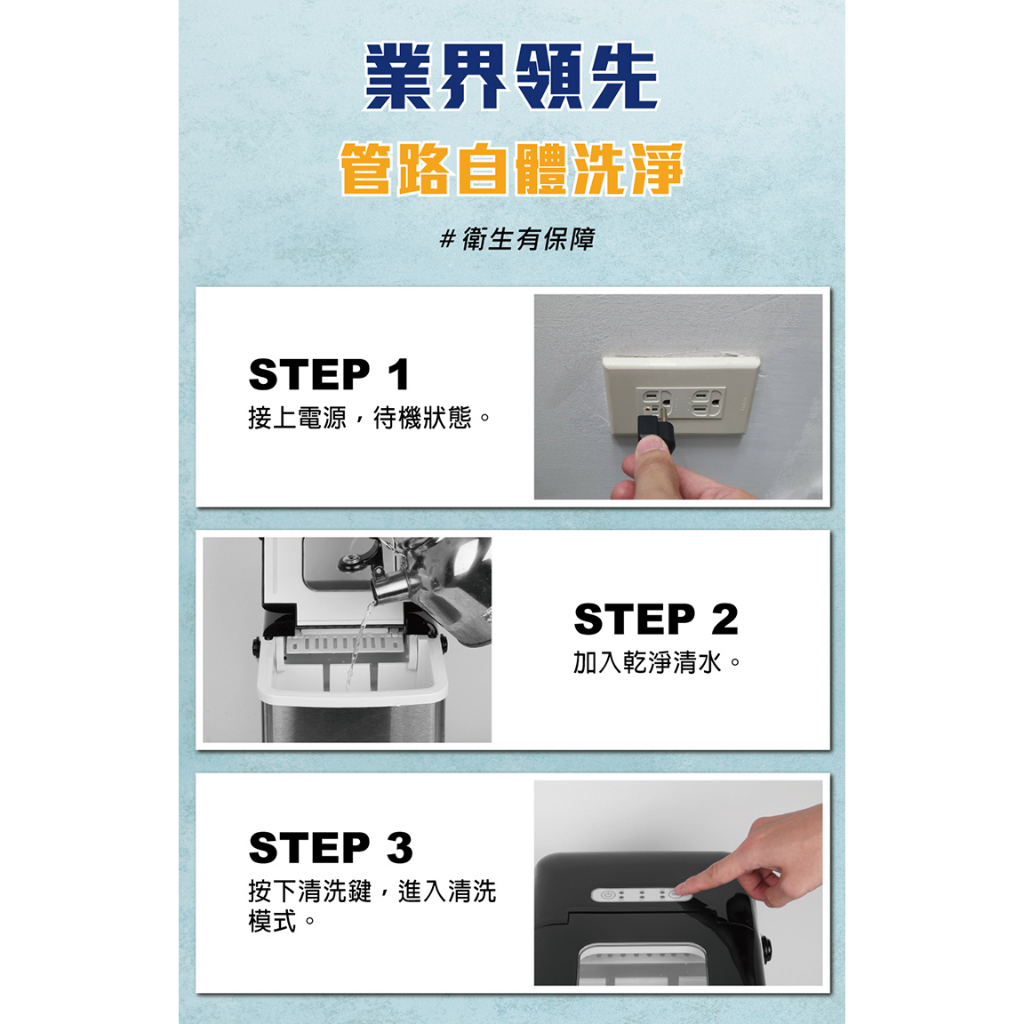 業界領先
管路自體洗淨
#衛生有保障

STEP 1
接上電源，待機狀態。

STEP 2
加入乾淨清水。

STEP 3
按下清洗鍵，進入清洗模式。