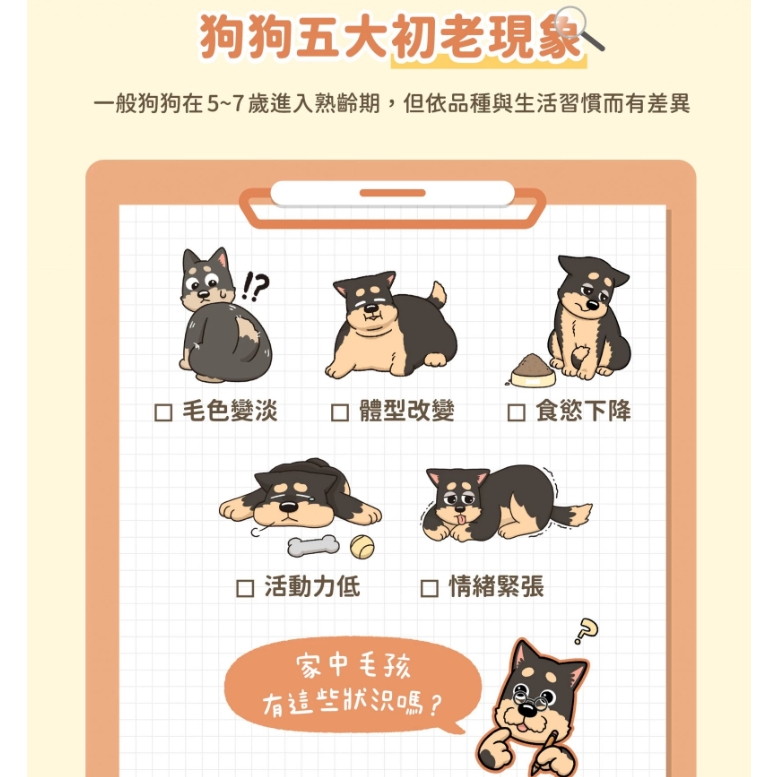 狗狗五大初老現象

一般狗狗在 5~7 歲進入熟齡期，但依品種與生活習慣而有差異

!?

☐ 毛色變淡 ☐ 體型改變 ☐ 食慾下降

☐ 活動力低 ☐ 情緒緊張

家中毛孩
有這些狀況嗎？

?