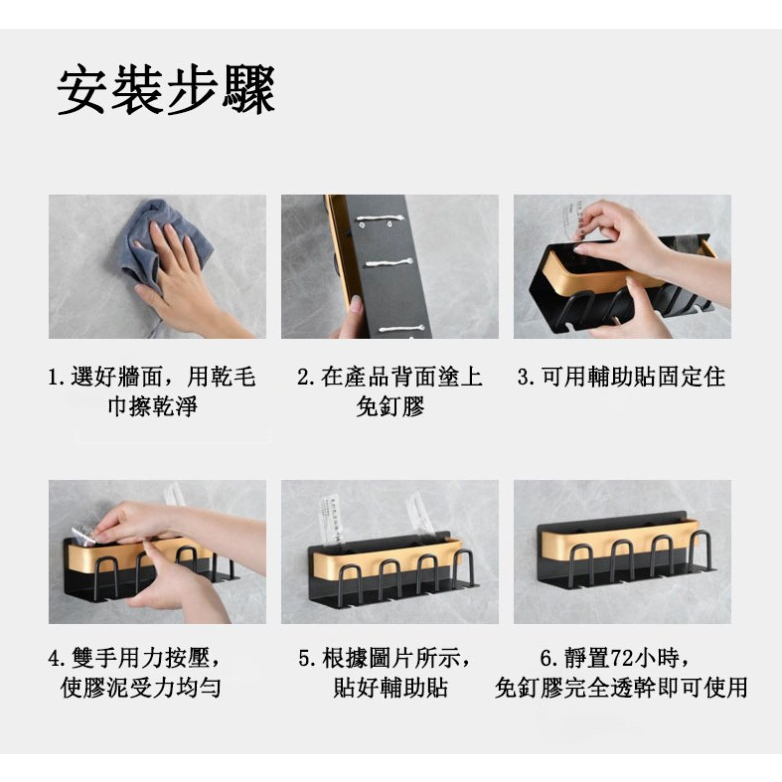 安裝步驟

1. 選好牆面，用乾毛巾擦乾淨

2. 在產品背面塗上免釘膠

3. 可用輔助貼固定住

4. 雙手用力按壓，使膠泥受力均勻

5. 根據圖片所示，貼好輔助貼

6. 靜置72小時，免釘膠完全透幹即可使用