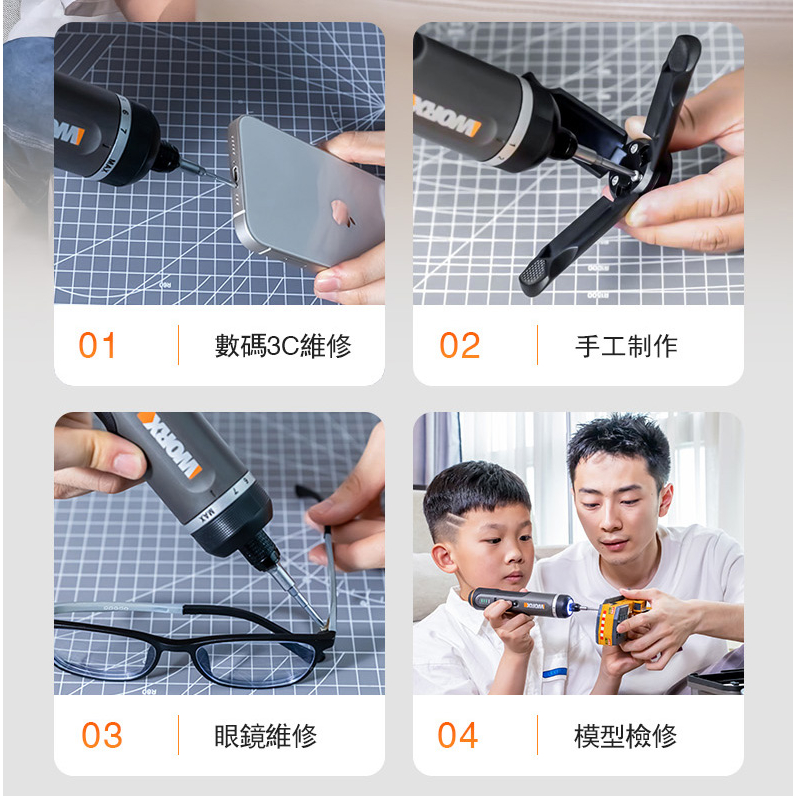 WORX

01 數碼3C維修

WORX

02 手工制作

WORX

MAX

03 眼鏡維修

WORX

04 模型檢修