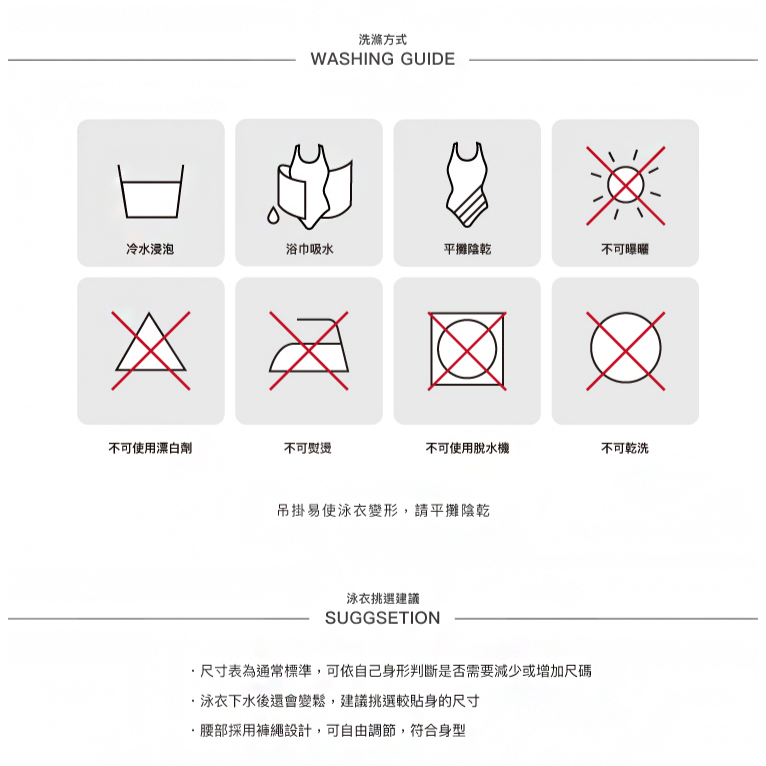 洗滌方式
WASHING GUIDE

冷水浸泡

浴巾吸水

平攤陰乾

不可曝曬

不可使用漂白劑

不可熨燙

不可使用脫水機

不可乾洗

吊掛易使泳衣變形，請平攤陰乾

泳衣挑選建議
SUGGSETION

· 尺寸表為通常標準，可依自己身形判斷是否需要減少或增加尺碼

· 泳衣下水後還會變鬆，建議挑選較貼身的尺寸

· 腰部採用褲繩設計，可自由調節，符合身型