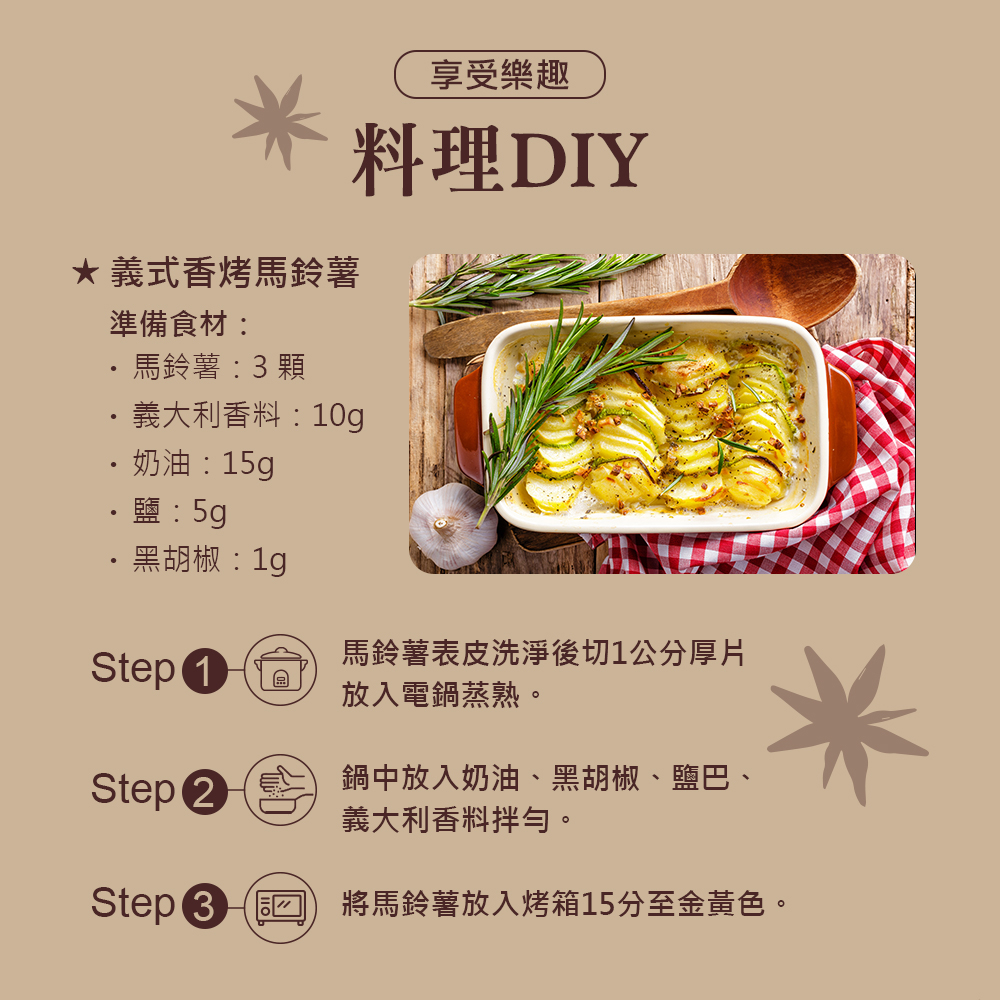 享受樂趣

料理DIY

★ 義式香烤馬鈴薯

準備食材：

· 馬鈴薯：3 顆
· 義大利香料：10g
· 奶油：15g
· 鹽：5g
· 黑胡椒：1g

Step 1 馬鈴薯表皮洗淨後切1公分厚片放入電鍋蒸熟。

Step 2 鍋中放入奶油、黑胡椒、鹽巴、義大利香料拌勻。

Step 3 將馬鈴薯放入烤箱15分至金黃色。