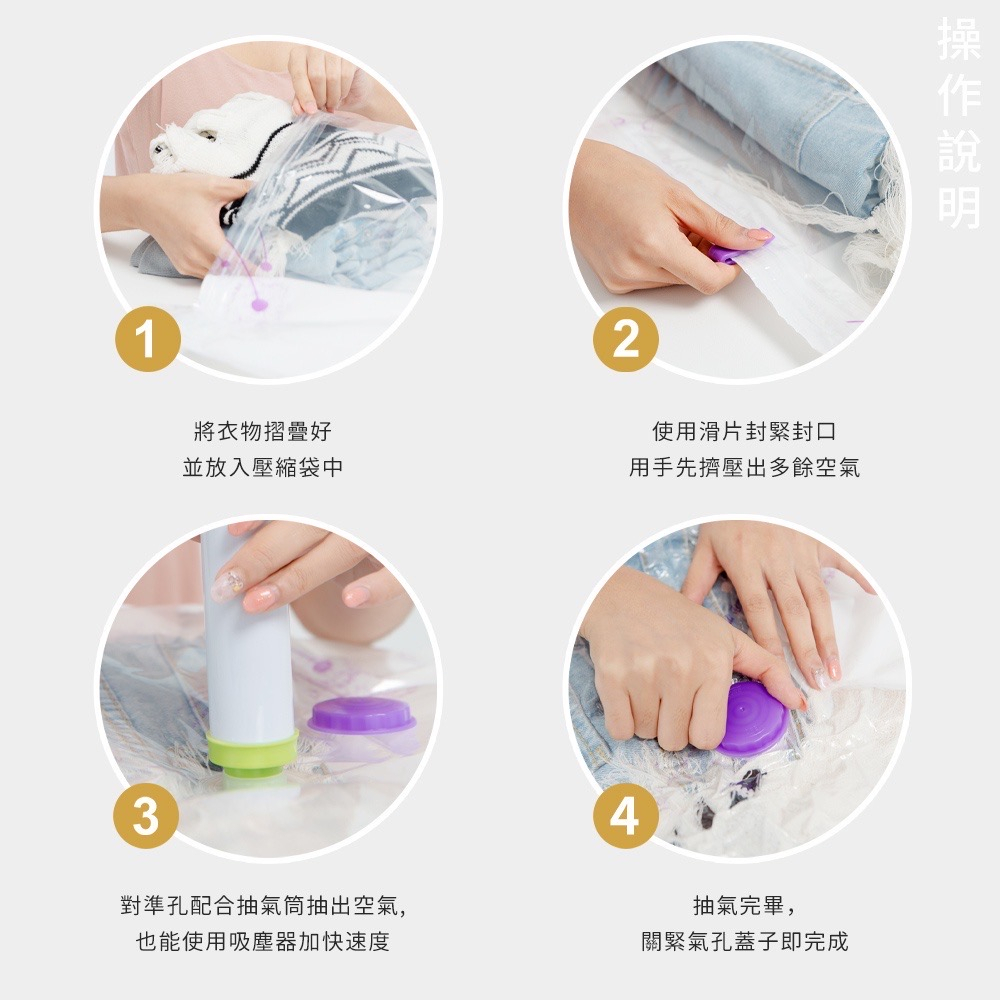 操作說明

1

將衣物摺疊好
並放入壓縮袋中

2

使用滑片封緊封口
用手先擠壓出多餘空氣

3

對準孔配合抽氣筒抽出空氣,
也能使用吸塵器加快速度

4

抽氣完畢,
關緊氣孔蓋子即完成