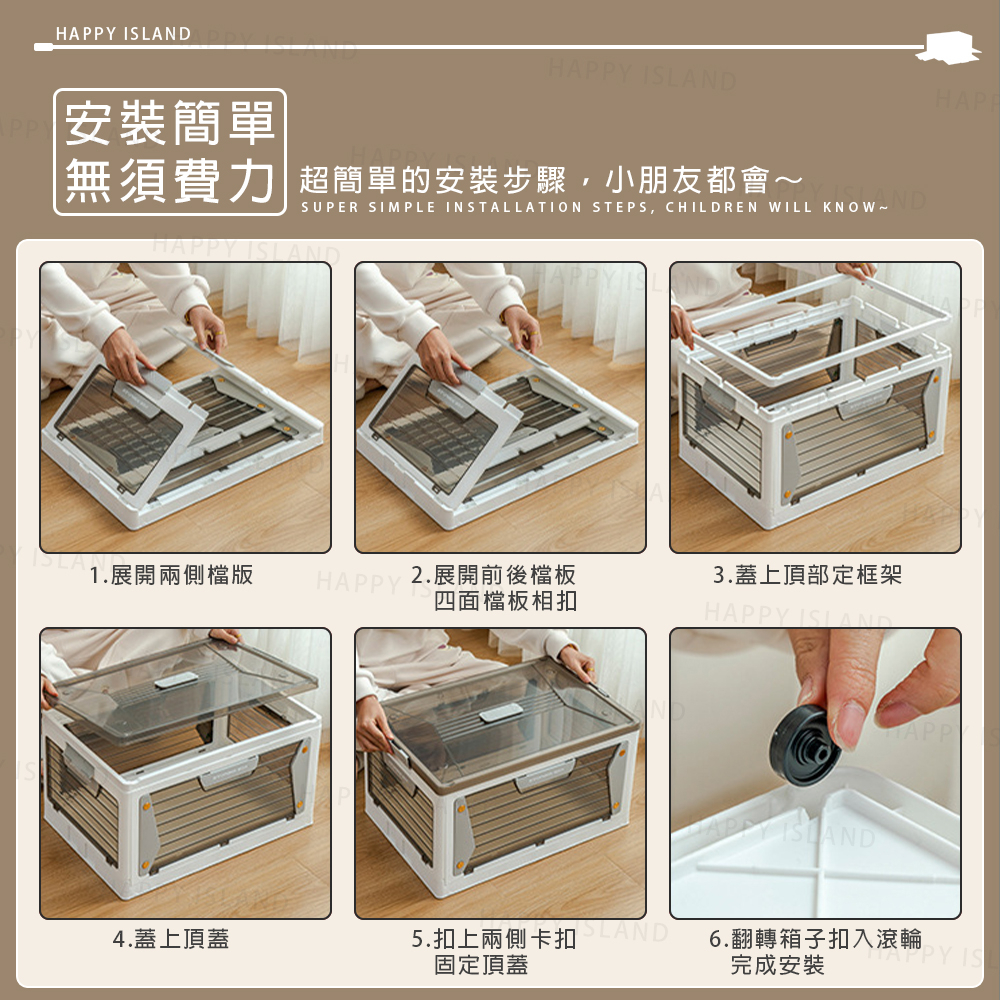 HAPPY ISLAND

安裝簡單
無須費力

超簡單的安裝步驟，小朋友都會～
SUPER SIMPLE INSTALLATION STEPS, CHILDREN WILL KNOW~

1.展開兩側檔版

2.展開前後檔板
四面檔板相扣

3.蓋上頂部定框架

4.蓋上頂蓋

5.扣上兩側卡扣
固定頂蓋

6.翻轉箱子扣入滾輪
完成安裝