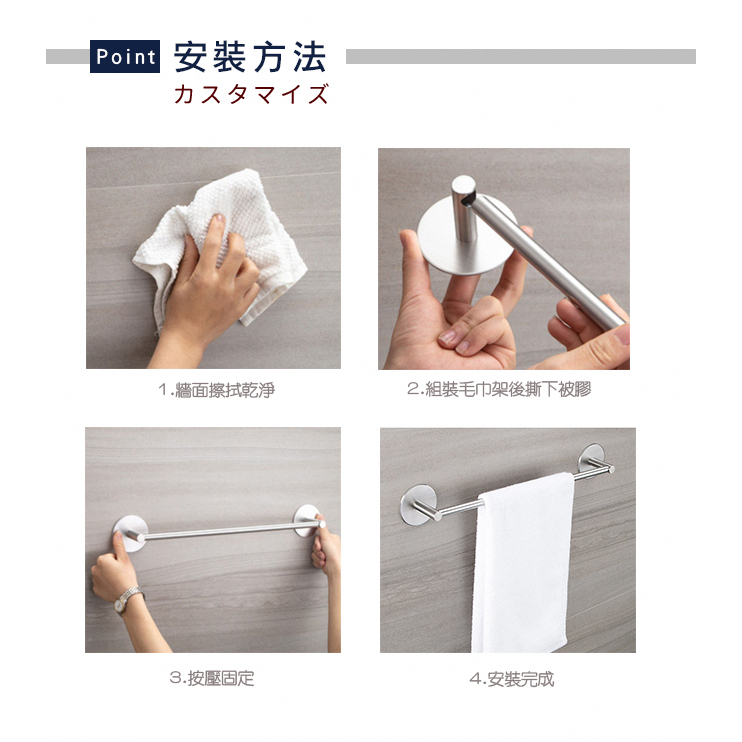 Point 安裝方法
カスタマイズ

1.牆面擦拭乾淨

2.組裝毛巾架後撕下被膠

3.按壓固定

4.安裝完成