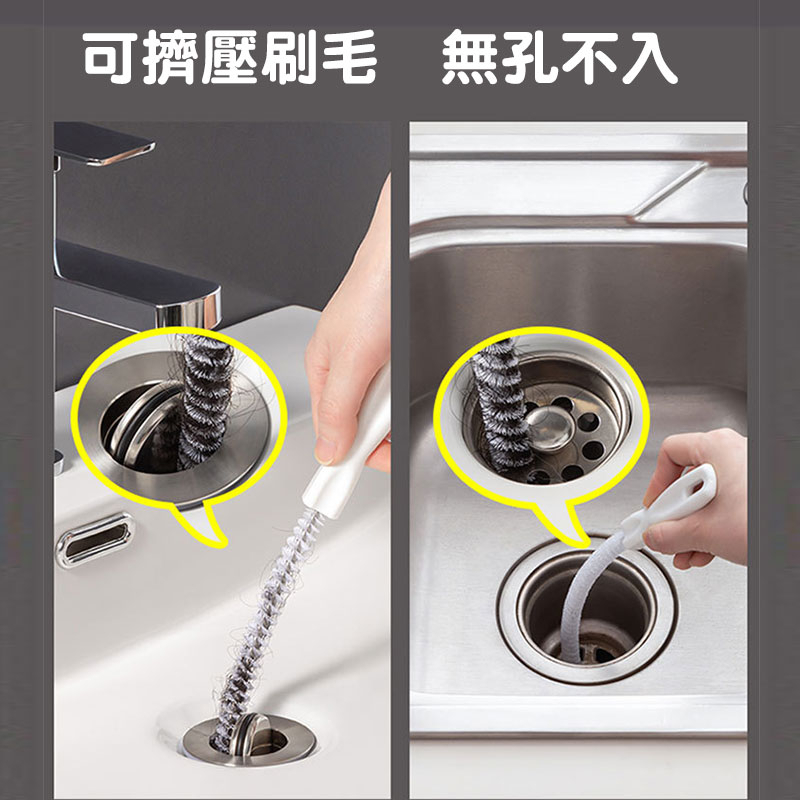 可擠壓刷毛　無孔不入