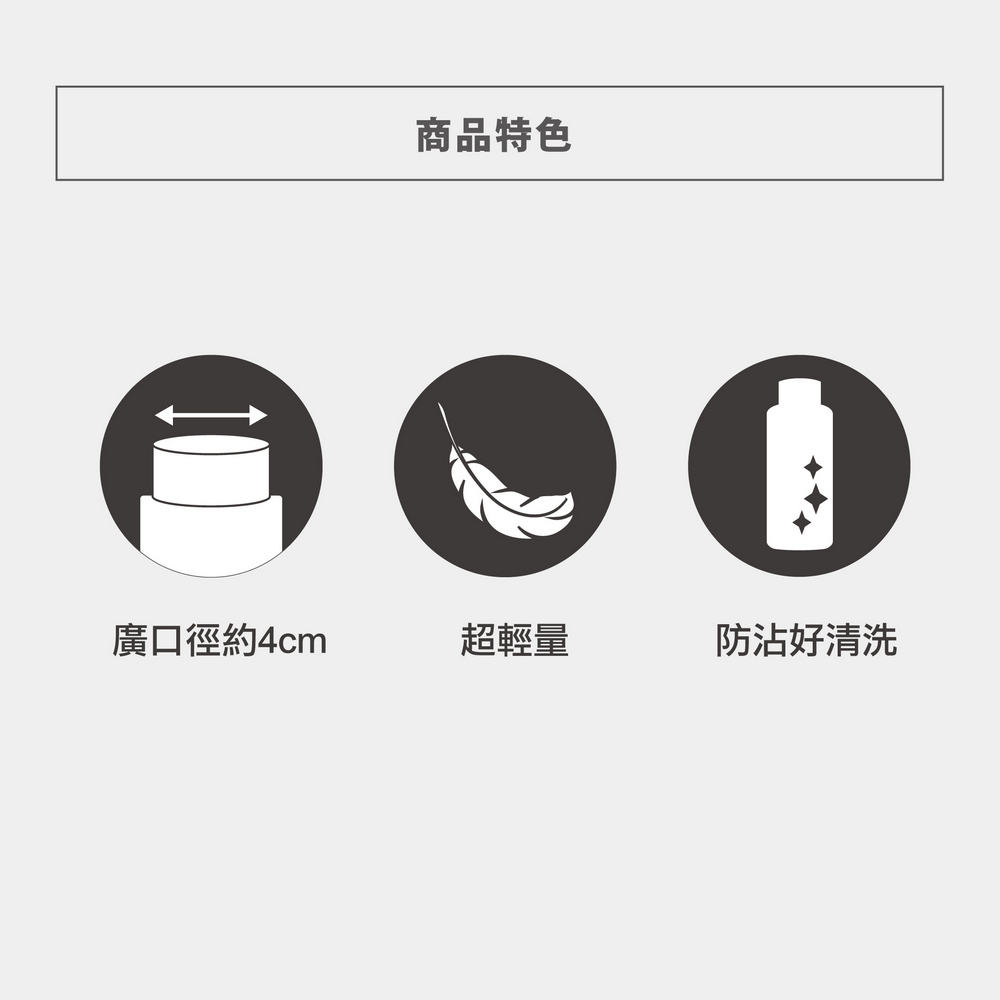 商品特色

廣口徑約4cm

超輕量

防沾好清洗