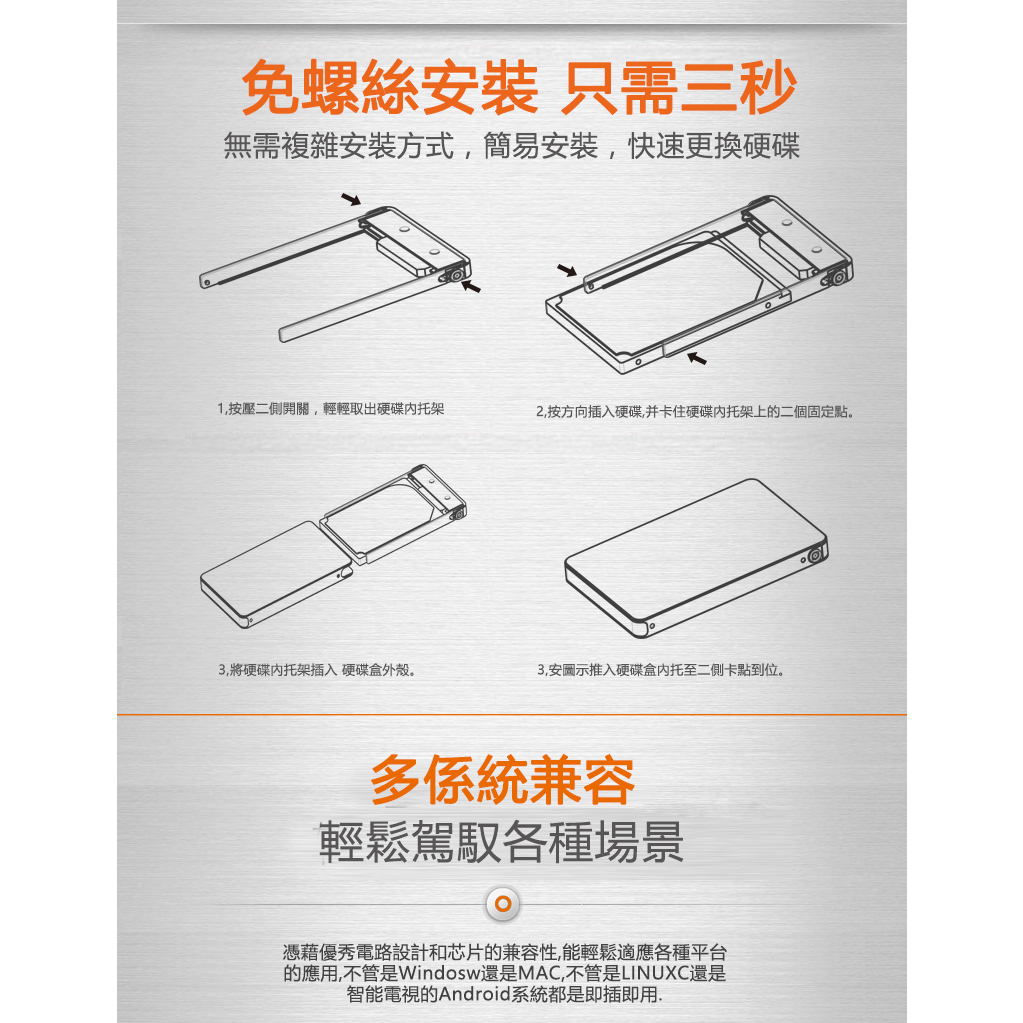 免螺絲安裝 只需三秒
無需複雜安裝方式，簡易安裝，快速更換硬碟

1,按壓二側開關，輕輕取出硬碟內托架

2,按方向插入硬碟,并卡住硬碟內托架上的二個固定點。

3,將硬碟內托架插入 硬碟盒外殼。

3,安圖示推入硬碟盒內托至二側卡點到位。

多係統兼容
輕鬆駕馭各種場景

憑藉優秀電路設計和芯片的兼容性,能輕鬆適應各種平台的應用,不管是Windosw還是MAC,不管是LINUXC還是智能電視的Android系統都是即插即用.