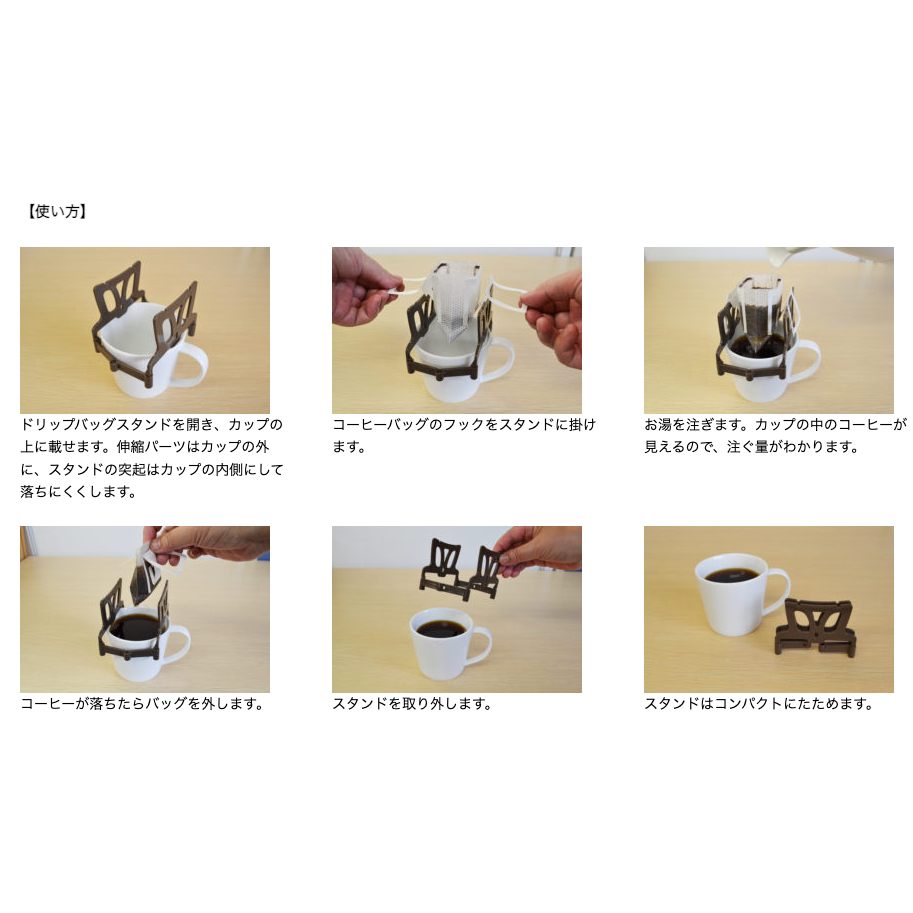 【使い方】

ドリップバッグスタンドを開き、カップの上に載せます。伸縮パーツはカップの外に、スタンドの突起はカップの内側にして落ちにくくします。

コーヒーバッグのフックをスタンドに掛けます。

お湯を注ぎます。カップの中のコーヒーが見えるので、注ぐ量がわかります。

コーヒーが落ちたらバッグを外します。

スタンドを取り外します。

スタンドはコンパクトにたためます。