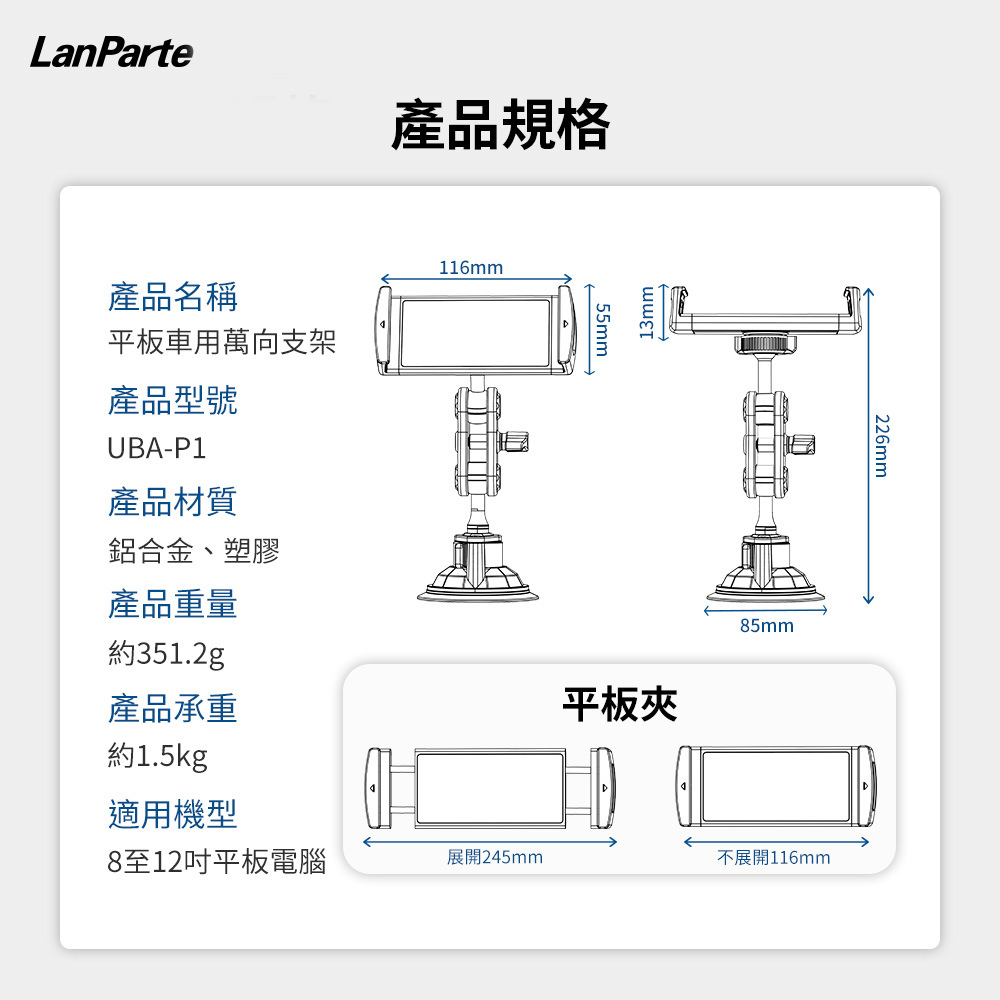 LanParte

產品規格

產品名稱
平板車用萬向支架

產品型號
UBA-P1

產品材質
鋁合金、塑膠

產品重量
約351.2g

產品承重
約1.5kg

適用機型
8至12吋平板電腦

116mm
55mm
13mm
226mm
85mm

平板夾

展開245mm
不展開116mm