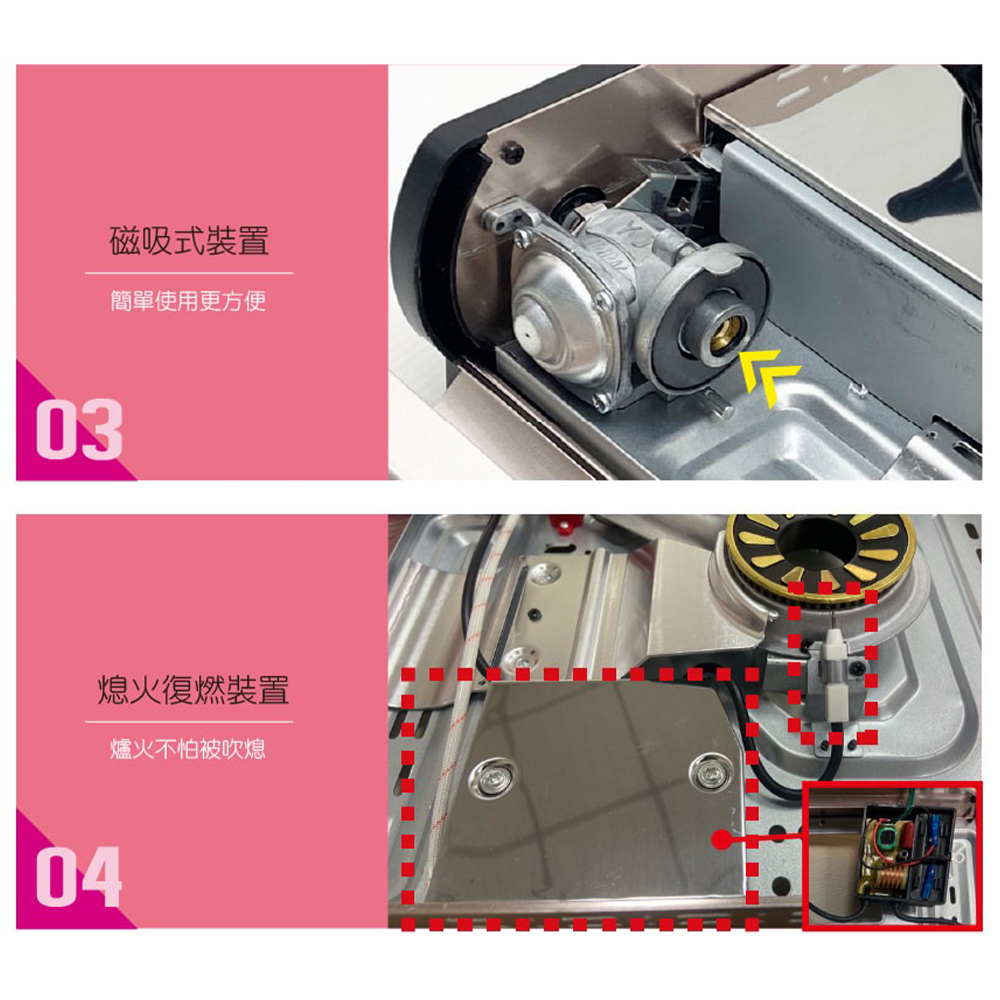 磁吸式裝置

簡單使用更方便

03

熄火復燃裝置

爐火不怕被吹熄

04