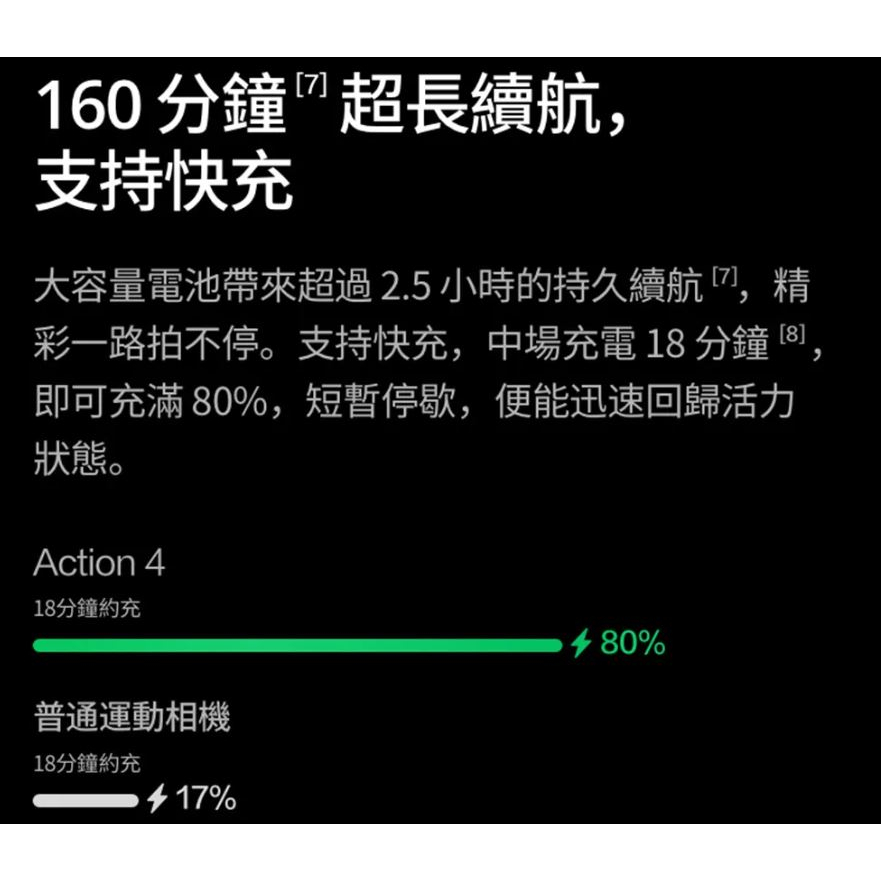 160分鐘$^{[7]}$超長續航，
支持快充

大容量電池帶來超過2.5小時的持久續航$^{[7]}$，精彩一路拍不停。支持快充，中場充電18分鐘$^{[8]}$，即可充滿80%，短暫停歇，便能迅速回歸活力狀態。

Action 4
18分鐘約充
80%

普通運動相機
18分鐘約充
17%