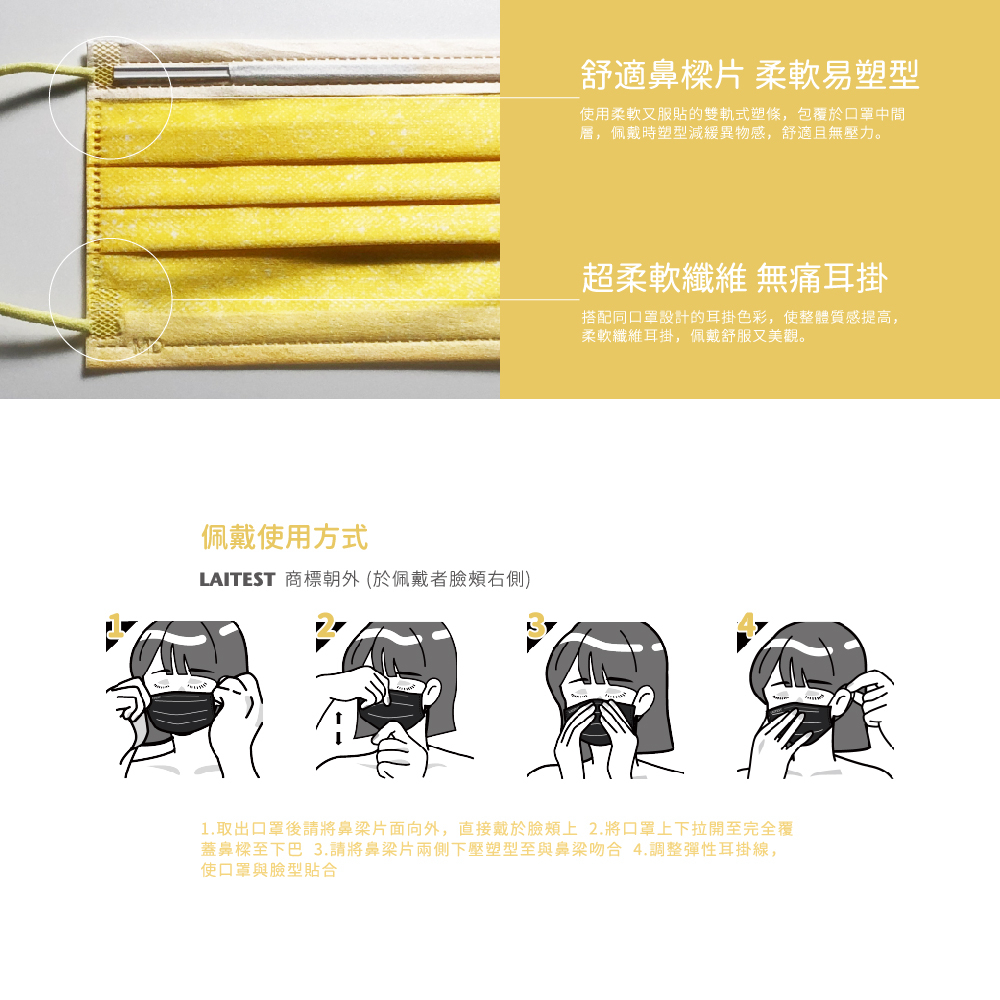 舒適鼻樑片 柔軟易塑型

使用柔軟又服貼的雙軌式塑條，包覆於口罩中間層，佩戴時塑型減緩異物感，舒適且無壓力。

超柔軟纖維 無痛耳掛

搭配同口罩設計的耳掛色彩，使整體質感提高，柔軟纖維耳掛，佩戴舒服又美觀。

佩戴使用方式

LAITEST 商標朝外 (於佩戴者臉頰右側)

1

2

3

4

1.取出口罩後請將鼻梁片面向外，直接戴於臉頰上 2.將口罩上下拉開至完全覆蓋鼻樑至下巴 3.請將鼻梁片兩側下壓塑型至與鼻梁吻合 4.調整彈性耳掛線，使口罩與臉型貼合