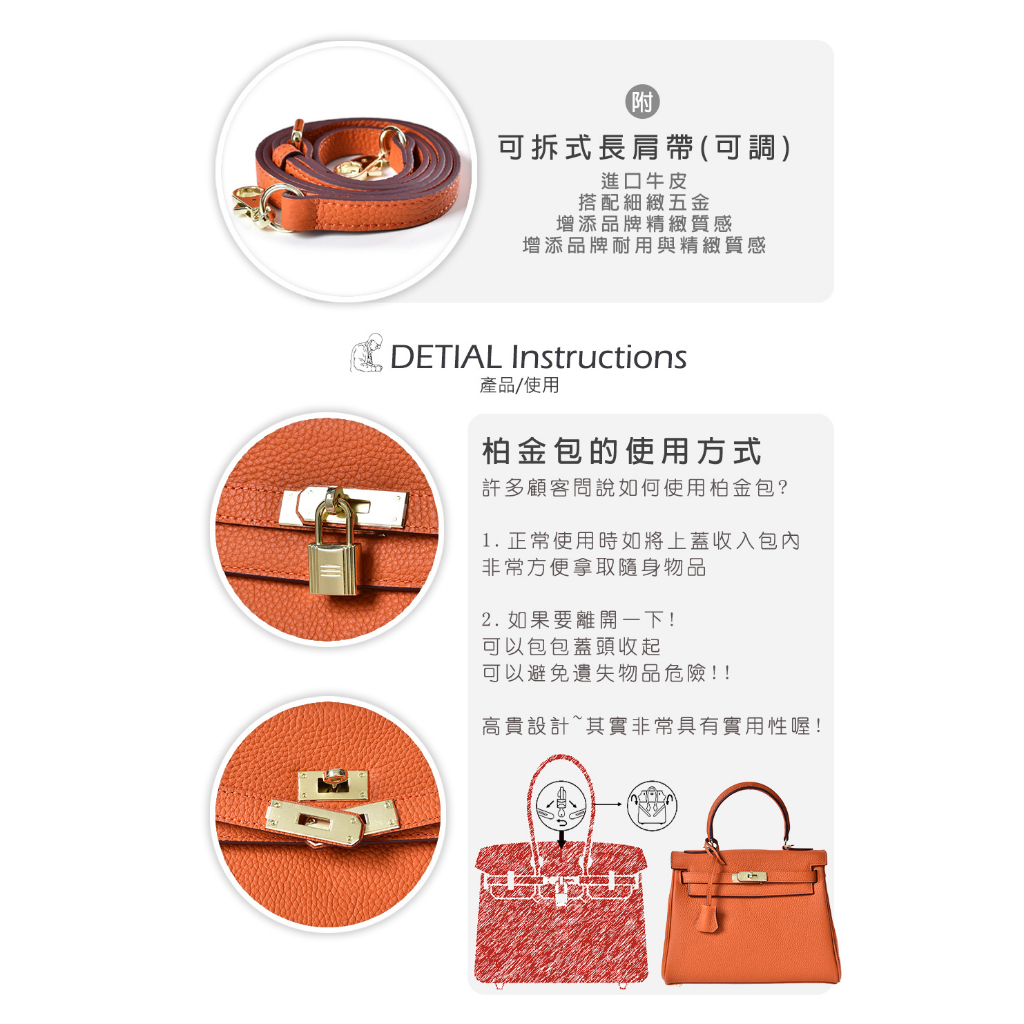 附

可拆式長肩帶(可調)

進口牛皮
搭配細緻五金
增添品牌精緻質感
增添品牌耐用與精緻質感

DETIAL Instructions
產品/使用

柏金包的使用方式
許多顧客問說如何使用柏金包?

1. 正常使用時如將上蓋收入包內
非常方便拿取隨身物品

2. 如果要離開一下!
可以包包蓋頭收起
可以避免遺失物品危險!!

高貴設計~其實非常具有實用性喔!