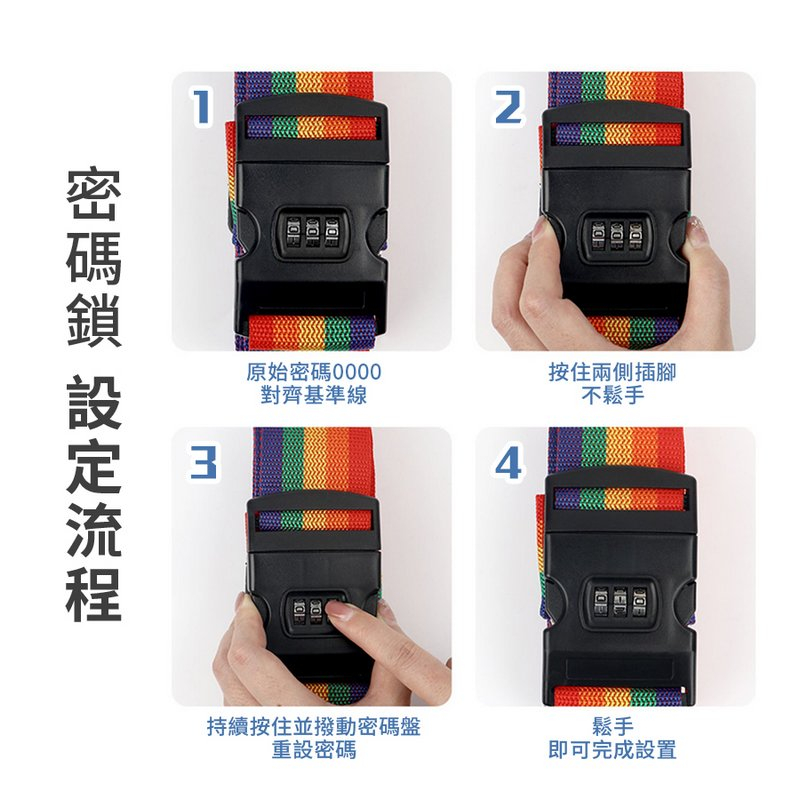 密碼鎖 設定流程

1
原始密碼0000
對齊基準線

2
按住兩側插腳
不鬆手

3
持續按住並撥動密碼盤
重設密碼

4
鬆手
即可完成設置