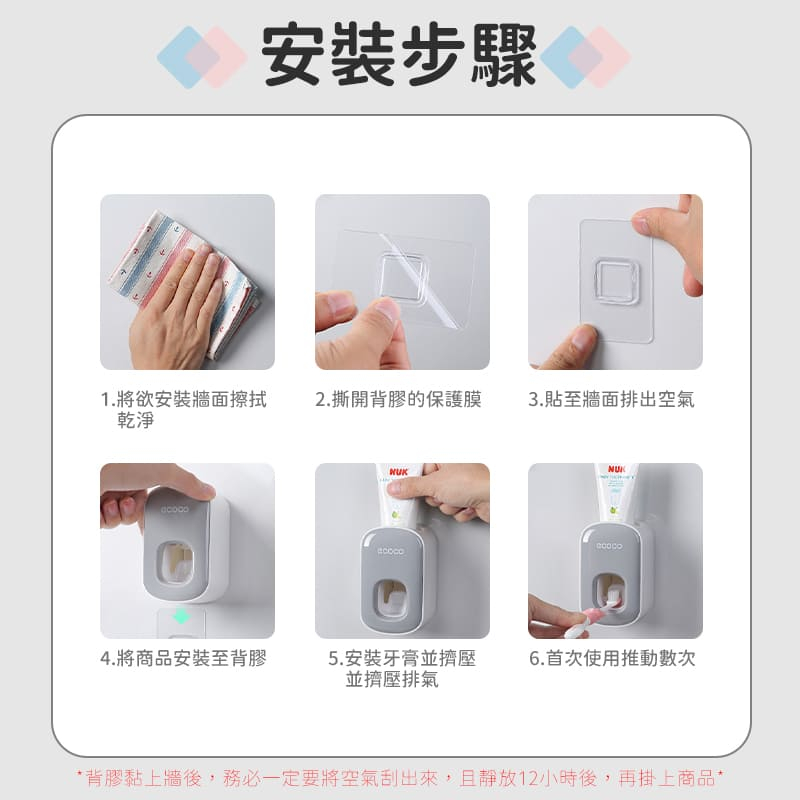 安裝步驟

1.將欲安裝牆面擦拭乾淨

2.撕開背膠的保護膜

3.貼至牆面排出空氣

ecoco

4.將商品安裝至背膠

NUK

ecoco

5.安裝牙膏並擠壓並擠壓排氣

NUK

ecoco

6.首次使用推動數次

*背膠黏上牆後，務必一定要將空氣刮出來，且靜放12小時後，再掛上商品*