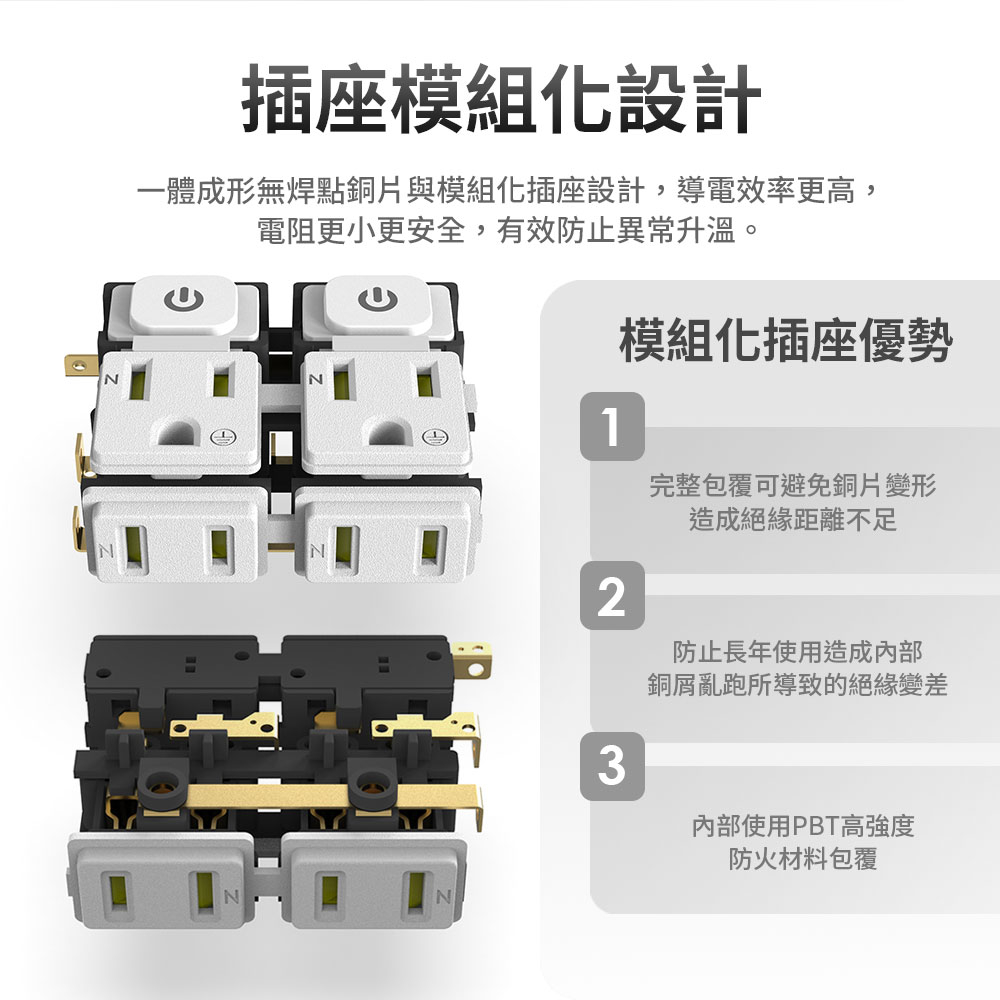 插座模組化設計

一體成形無焊點銅片與模組化插座設計，導電效率更高，電阻更小更安全，有效防止異常升溫。

N

N

N

N

N

N

模組化插座優勢

1

完整包覆可避免銅片變形造成絕緣距離不足

2

防止長年使用造成內部銅屑亂跑所導致的絕緣變差

3

內部使用PBT高強度防火材料包覆