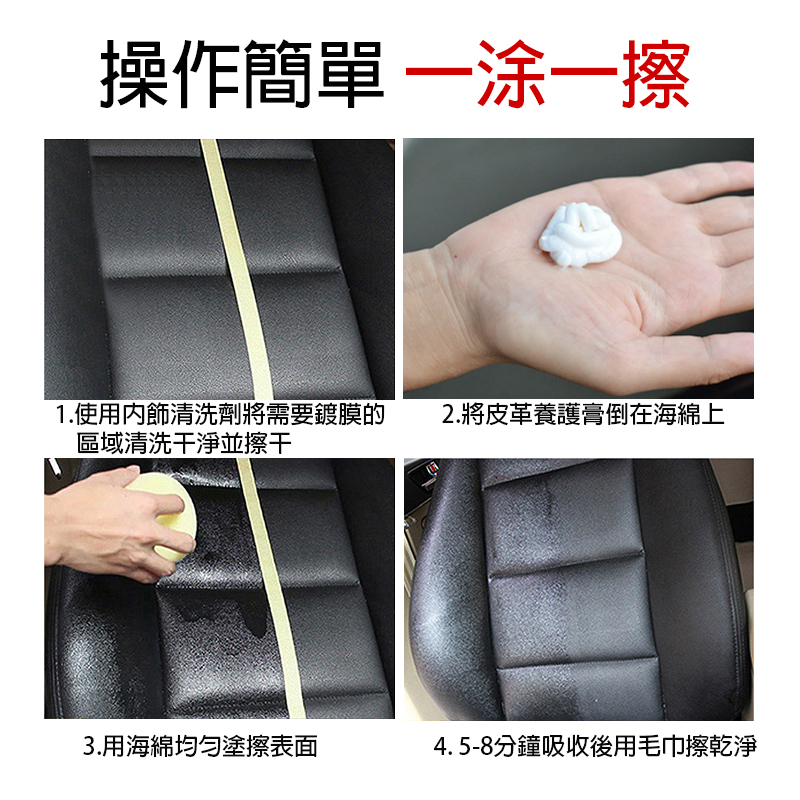 操作簡單 一涂一擦

1.使用內飾清洗劑將需要鍍膜的區域清洗干淨並擦干

2.將皮革養護膏倒在海綿上

3.用海綿均勻塗擦表面

4. 5-8分鐘吸收後用毛巾擦乾淨