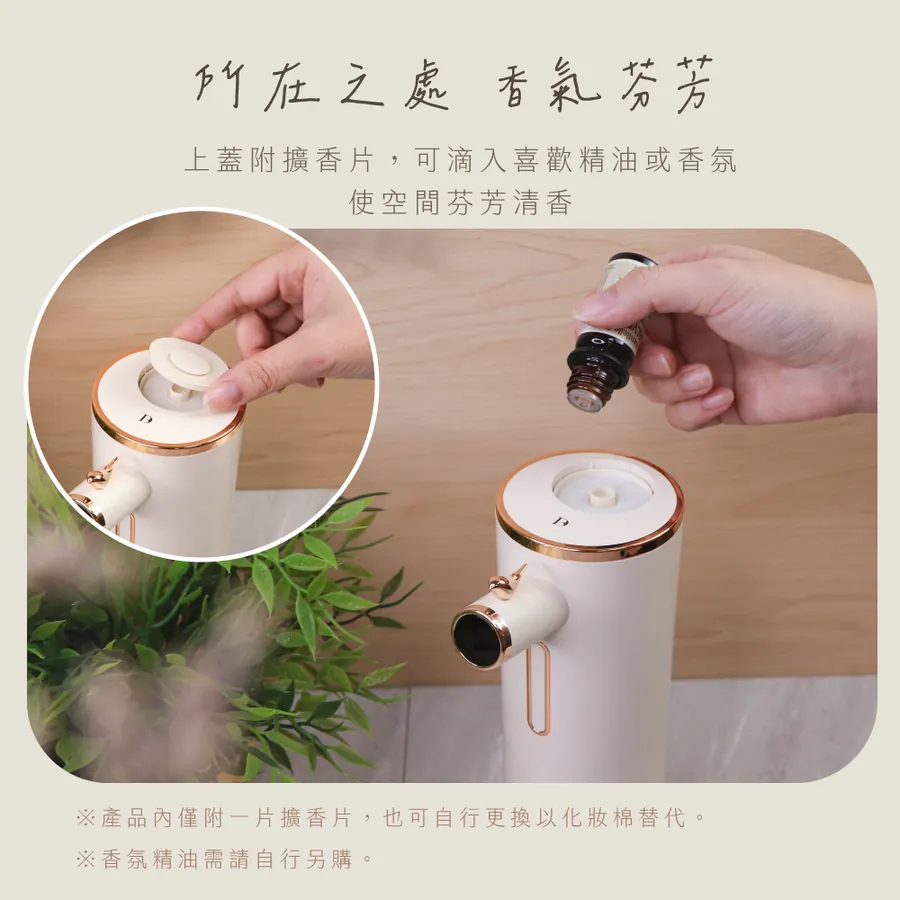 所在之處 香氣芬芳

上蓋附擴香片，可滴入喜歡精油或香氛
使空間芬芳清香

※產品內僅附一片擴香片，也可自行更換以化妝棉替代。
※香氛精油需請自行另購。