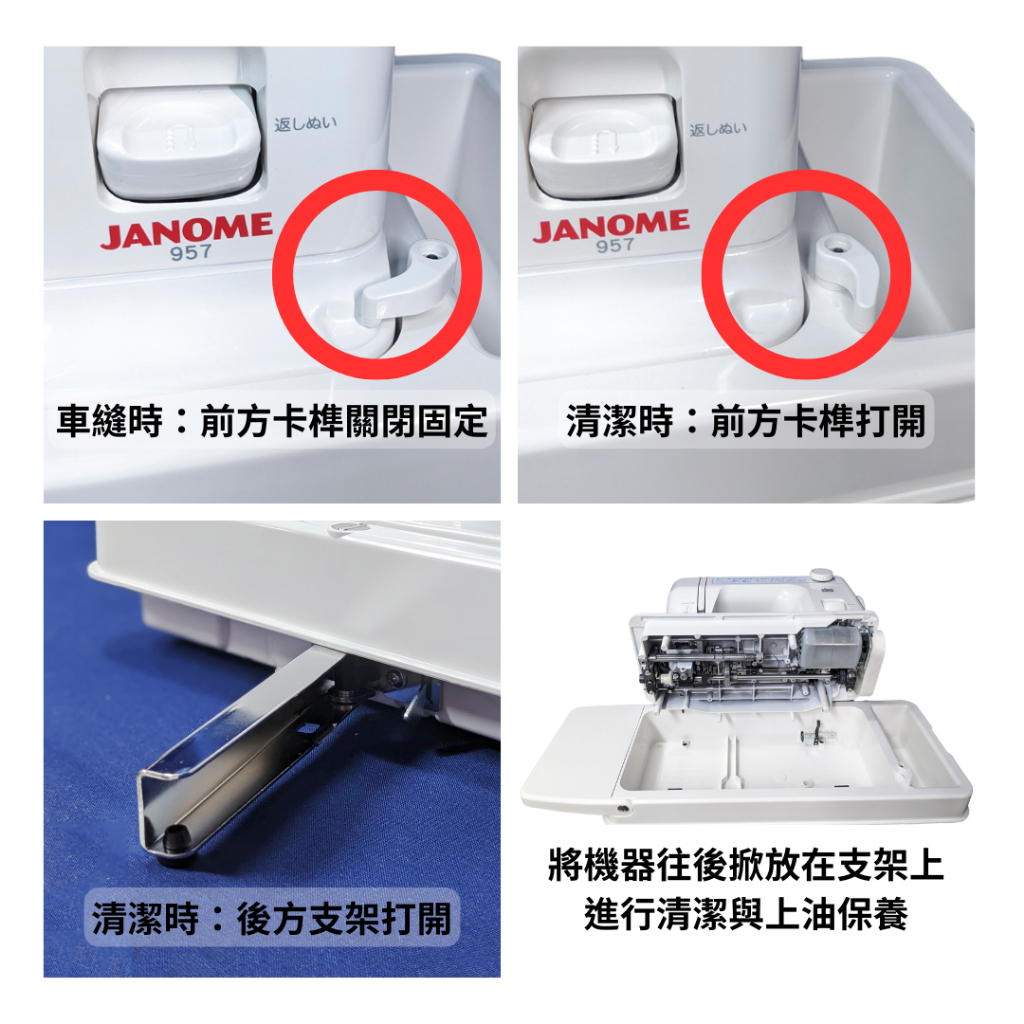 返しぬい
JANOME
957

車縫時：前方卡榫關閉固定

返しぬい
JANOME
957

清潔時：前方卡榫打開

清潔時：後方支架打開

將機器往後掀放在支架上
進行清潔與上油保養