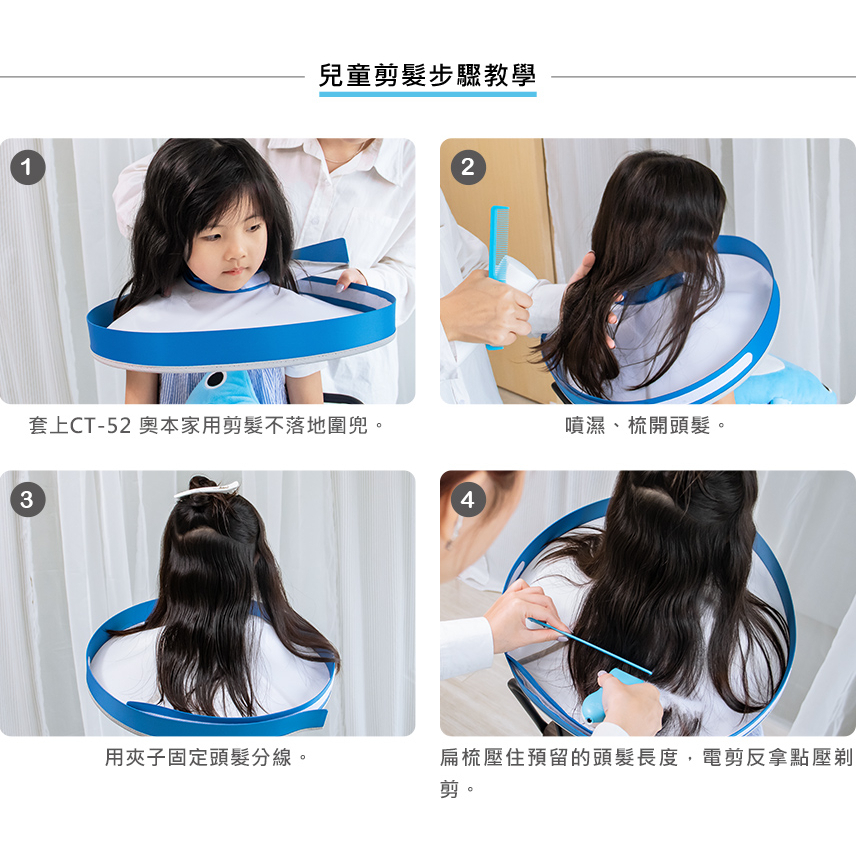 兒童剪髮步驟教學

1

套上CT-52 奧本家用剪髮不落地圍兜。

2

噴濕、梳開頭髮。

3

用夾子固定頭髮分線。

4

扁梳壓住預留的頭髮長度，電剪反拿點壓剃剪。