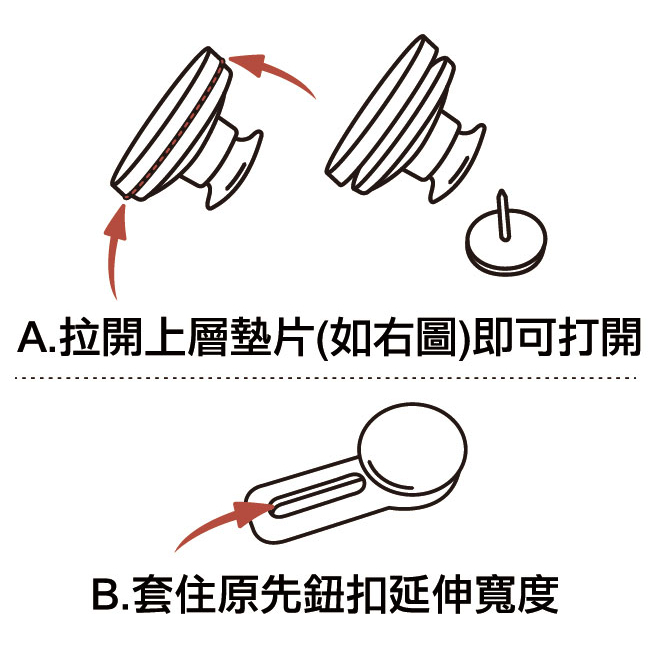 A.拉開上層墊片(如右圖)即可打開

B.套住原先鈕扣延伸寬度