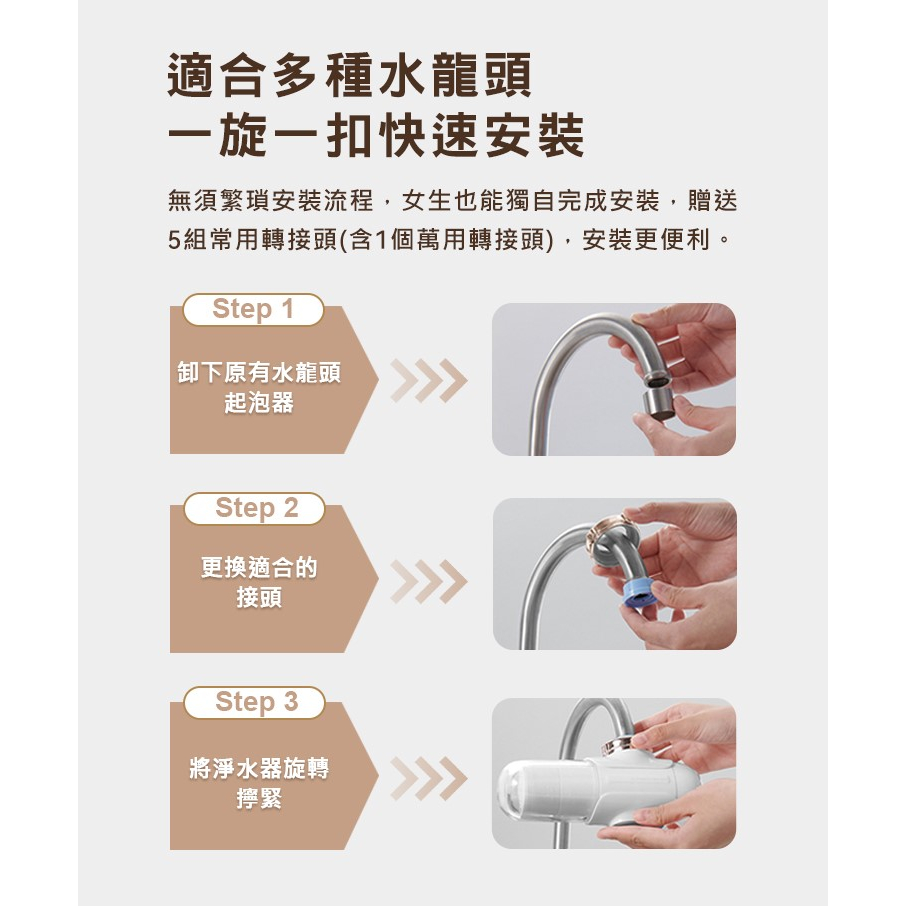 適合多種水龍頭
一旋一扣快速安裝

無須繁瑣安裝流程，女生也能獨自完成安裝，贈送5組常用轉接頭(含1個萬用轉接頭)，安裝更便利。

Step 1
卸下原有水龍頭起泡器

Step 2
更換適合的接頭

Step 3
將淨水器旋轉擰緊