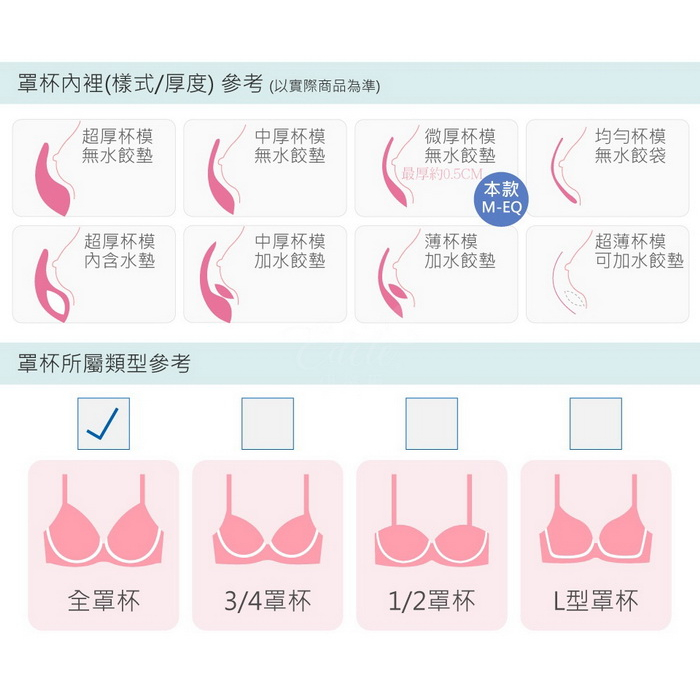 罩杯內裡(樣式/厚度) 參考 (以實際商品為準)

超厚杯模
無水餃墊

中厚杯模
無水餃墊

微厚杯模
無水餃墊
最厚約0.5CM

本款
M-EQ

均勻杯模
無水餃袋

超厚杯模
內含水墊

中厚杯模
加水餃墊

薄杯模
加水餃墊

超薄杯模
可加水餃墊

罩杯所屬類型參考

全罩杯

3/4罩杯

1/2罩杯

L型罩杯