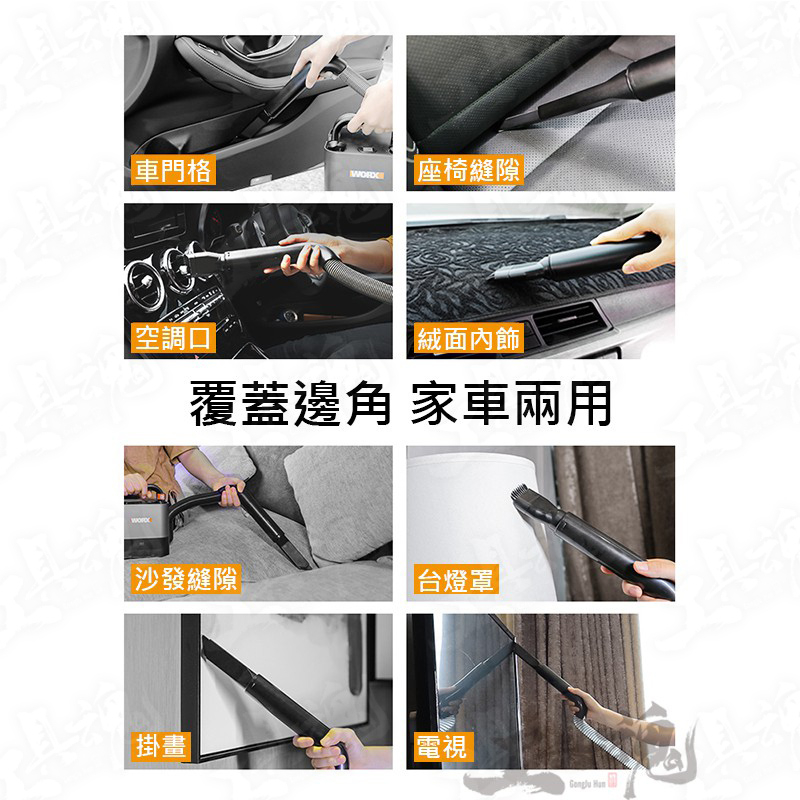 WORX
車門格

座椅縫隙

空調口

絨面內飾

覆蓋邊角 家車兩用

WORX
沙發縫隙

台燈罩

掛畫

電視

Gonglu Hun