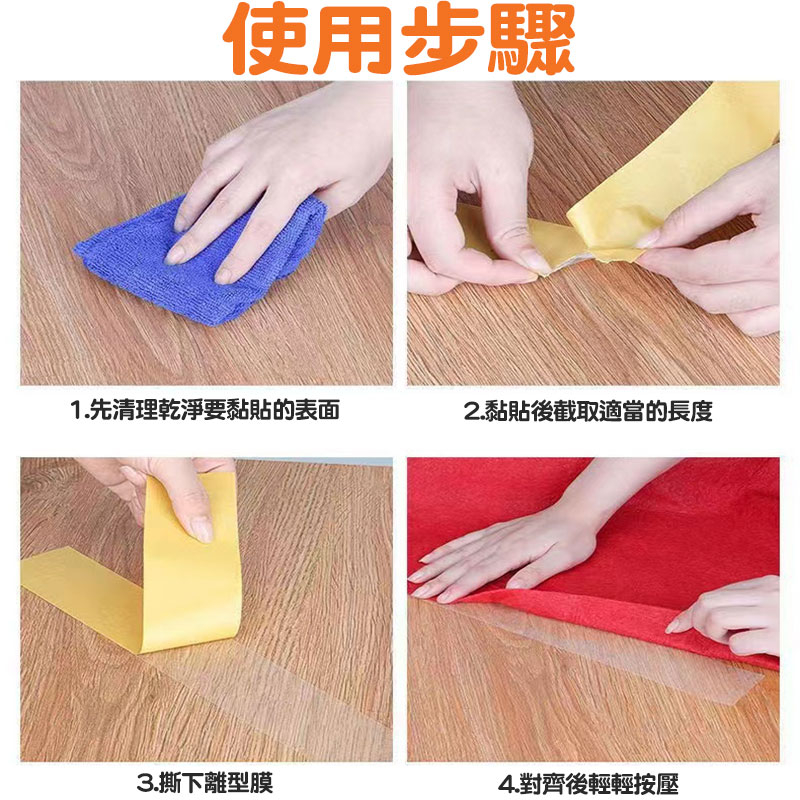 使用步驟

1.先清理乾淨要黏貼的表面

2.黏貼後截取適當的長度

3.撕下離型膜

4.對齊後輕輕按壓