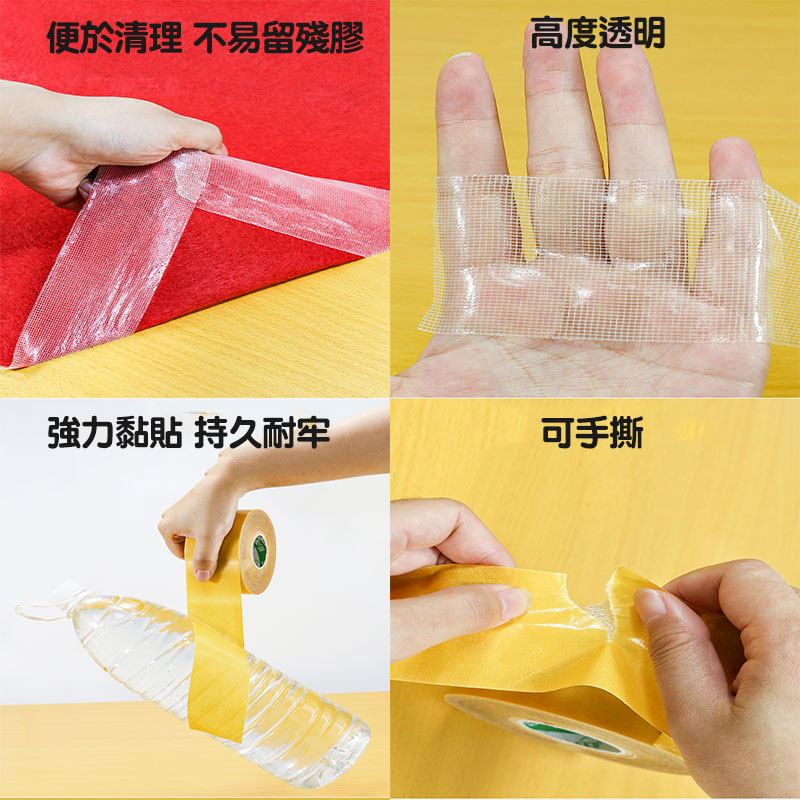 便於清理 不易留殘膠

高度透明

強力黏貼 持久耐牢

可手撕