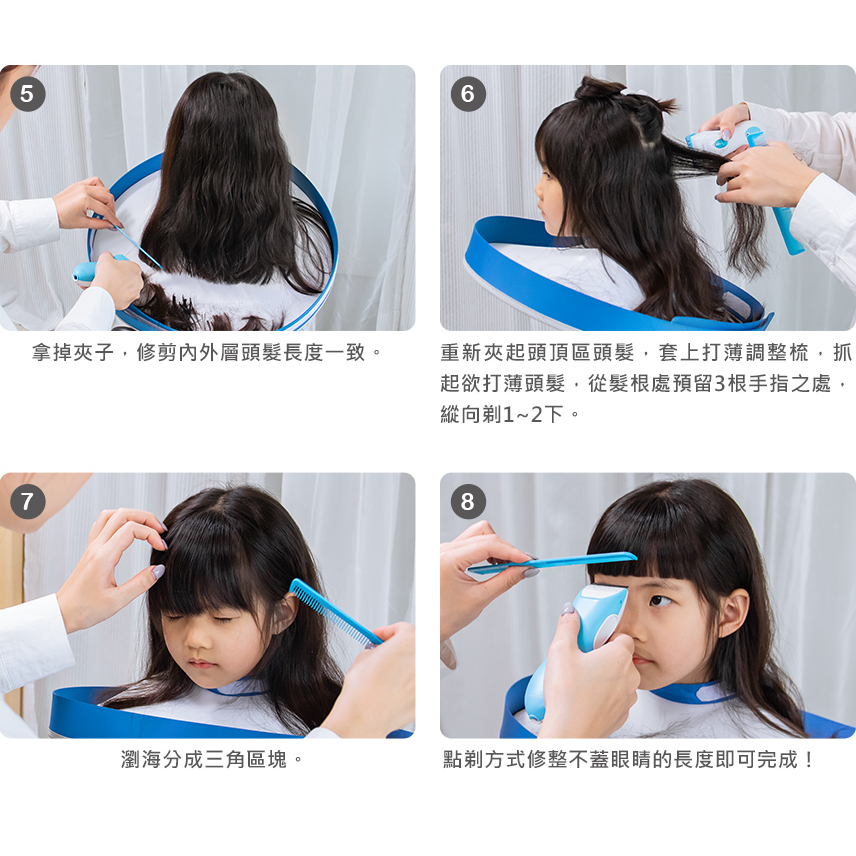 5

拿掉夾子，修剪內外層頭髮長度一致。

6

重新夾起頭頂區頭髮，套上打薄調整梳，抓起欲打薄頭髮，從髮根處預留3根手指之處，縱向剃1~2下。

7

瀏海分成三角區塊。

8

點剃方式修整不蓋眼睛的長度即可完成！