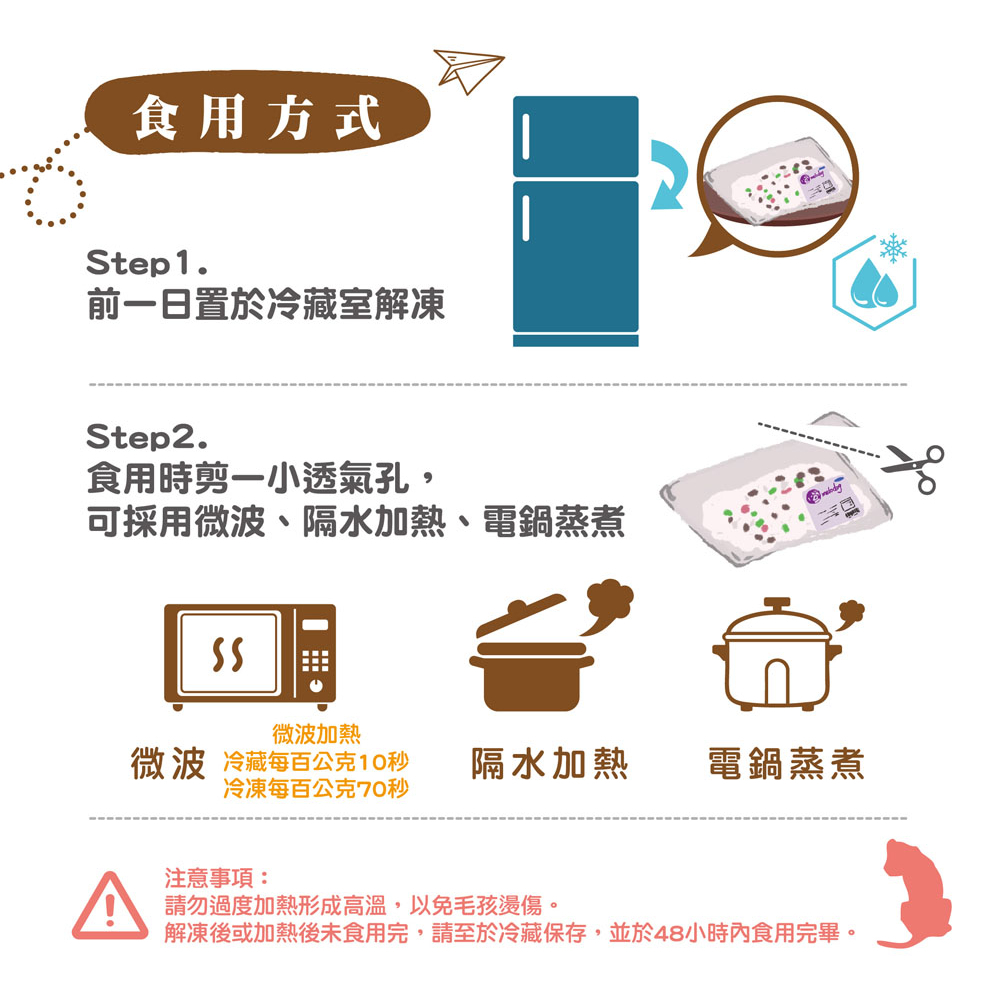 食用方式

Step1.
前一日置於冷藏室解凍

Step2.
食用時剪一小透氣孔，
可採用微波、隔水加熱、電鍋蒸煮

微波

微波加熱
冷藏每百公克10秒
冷凍每百公克70秒

隔水加熱

電鍋蒸煮

注意事項：
請勿過度加熱形成高溫，以免毛孩燙傷。
解凍後或加熱後未食用完，請至於冷藏保存，並於48小時內食用完畢。