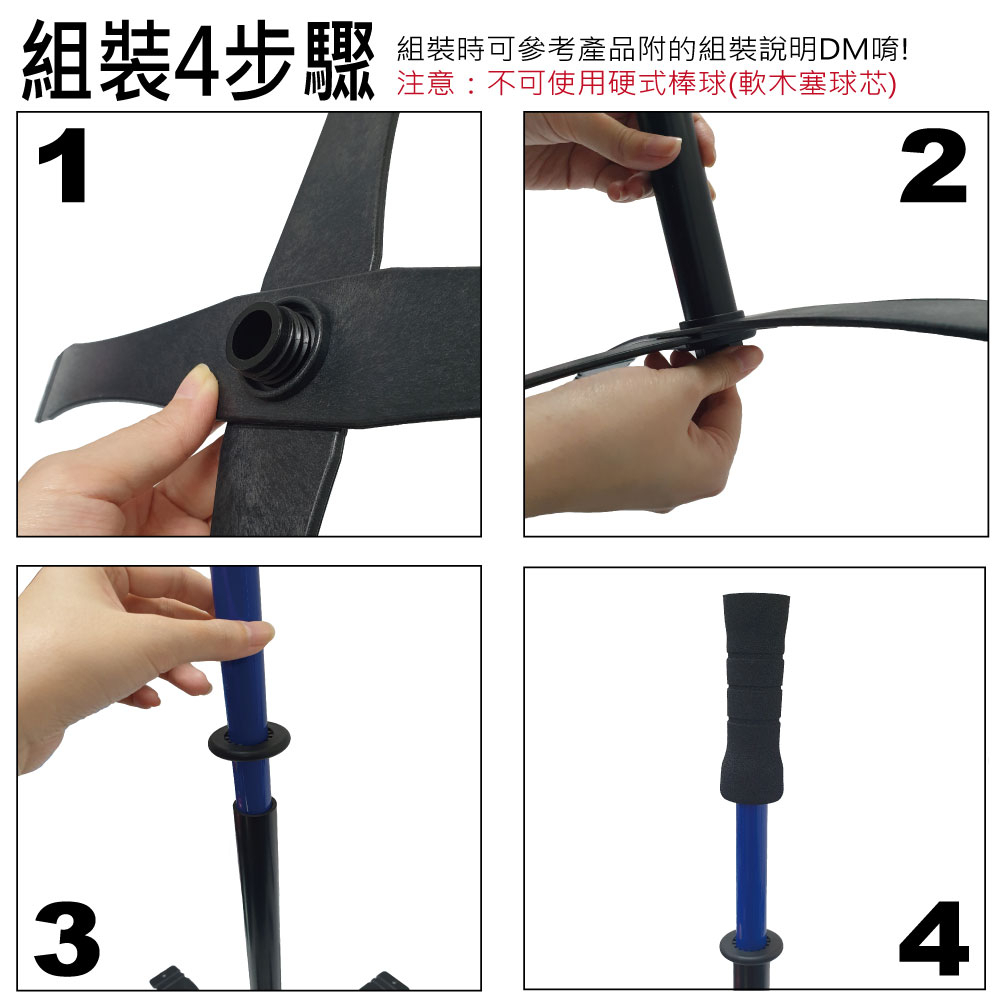 組裝4步驟
組裝時可參考產品附的組裝說明DM唷!
注意：不可使用硬式棒球(軟木塞球芯)

1

2

3

4