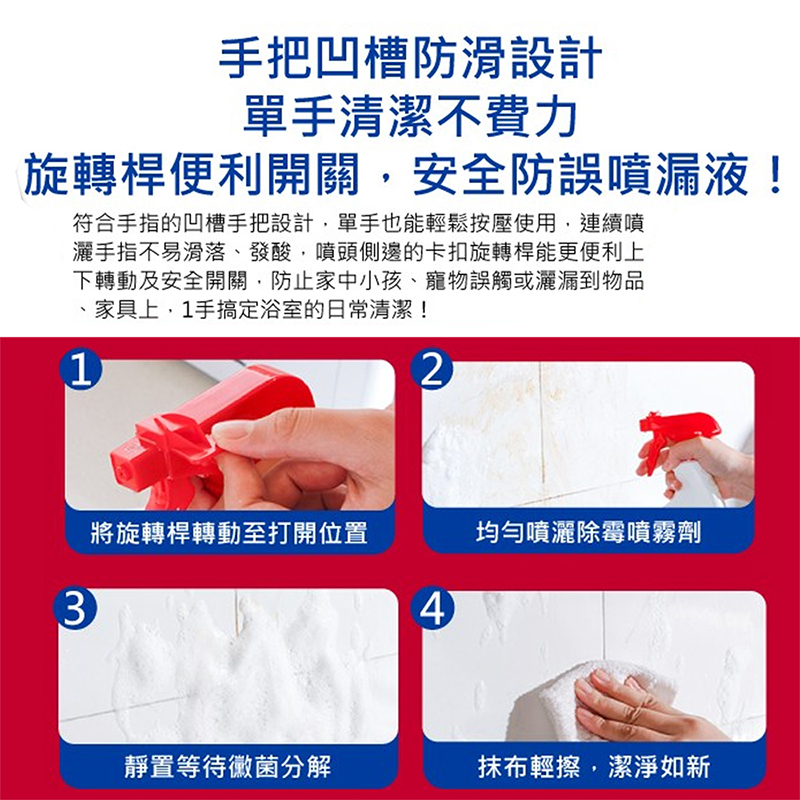 手把凹槽防滑設計
單手清潔不費力
旋轉桿便利開關，安全防誤噴漏液！

符合手指的凹槽手把設計，單手也能輕鬆按壓使用，連續噴灑手指不易滑落、發酸，噴頭側邊的卡扣旋轉桿能更便利上下轉動及安全開關，防止家中小孩、寵物誤觸或灑漏到物品、家具上，1手搞定浴室的日常清潔！

1
將旋轉桿轉動至打開位置

2
均勻噴灑除霉噴霧劑

3
靜置等待黴菌分解

4
抹布輕擦，潔淨如新