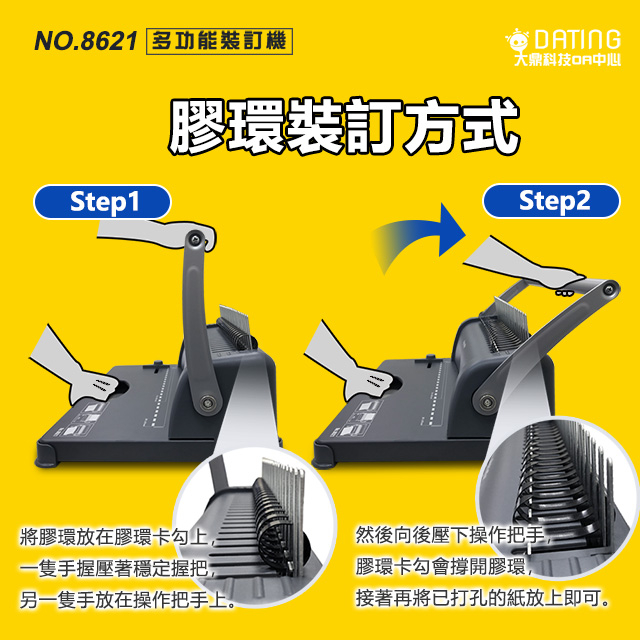 NO.8621 多功能裝訂機

DATING
大鼎科技OA中心

膠環裝訂方式

Step1

Step2

將膠環放在膠環卡勾上，
一隻手握壓著穩定握把，
另一隻手放在操作把手上。

然後向後壓下操作把手，
膠環卡勾會撐開膠環，
接著再將已打孔的紙放上即可。