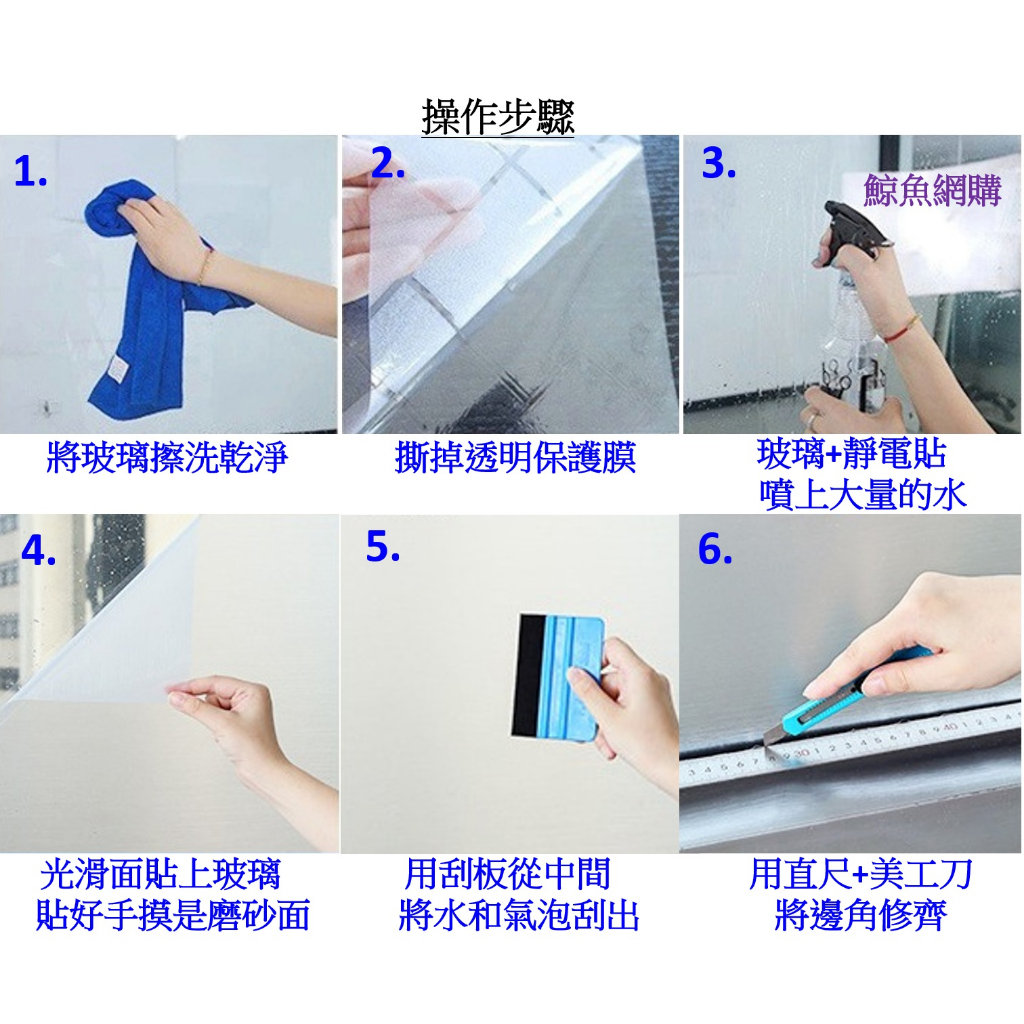 操作步驟

1.
將玻璃擦洗乾淨

2.
撕掉透明保護膜

3.
鯨魚網購
玻璃+靜電貼
噴上大量的水

4.
光滑面貼上玻璃
貼好手摸是磨砂面

5.
用刮板從中間
將水和氣泡刮出

6.
用直尺+美工刀
將邊角修齊