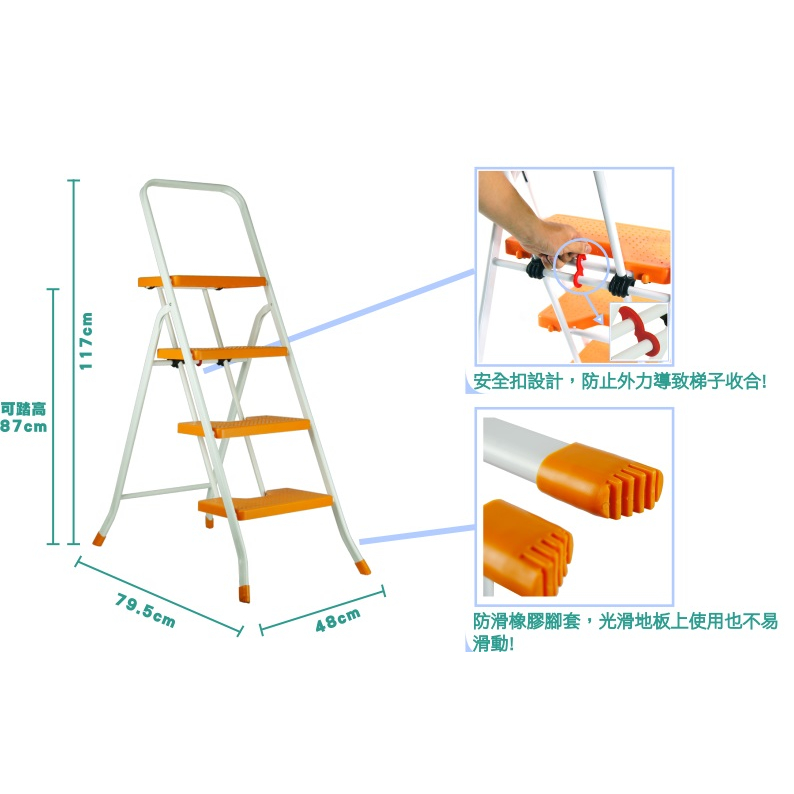 117cm

可踏高
87cm

79.5cm

48cm

安全扣設計，防止外力導致梯子收合!

防滑橡膠腳套，光滑地板上使用也不易滑動!