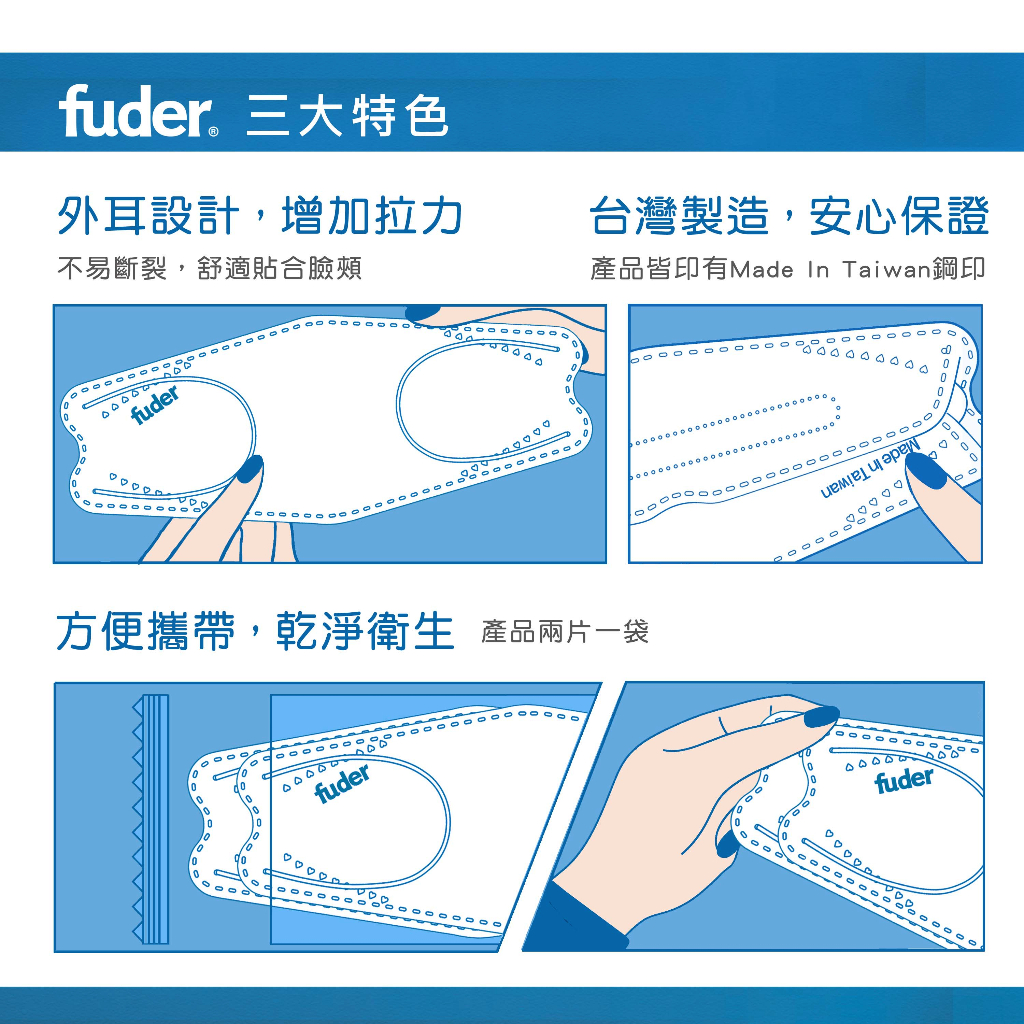 fuder® 三大特色

外耳設計，增加拉力

不易斷裂，舒適貼合臉頰

台灣製造，安心保證

產品皆印有Made In Taiwan鋼印

fuder

Made in Taiwan

方便攜帶，乾淨衛生 產品兩片一袋

fuder

fuder