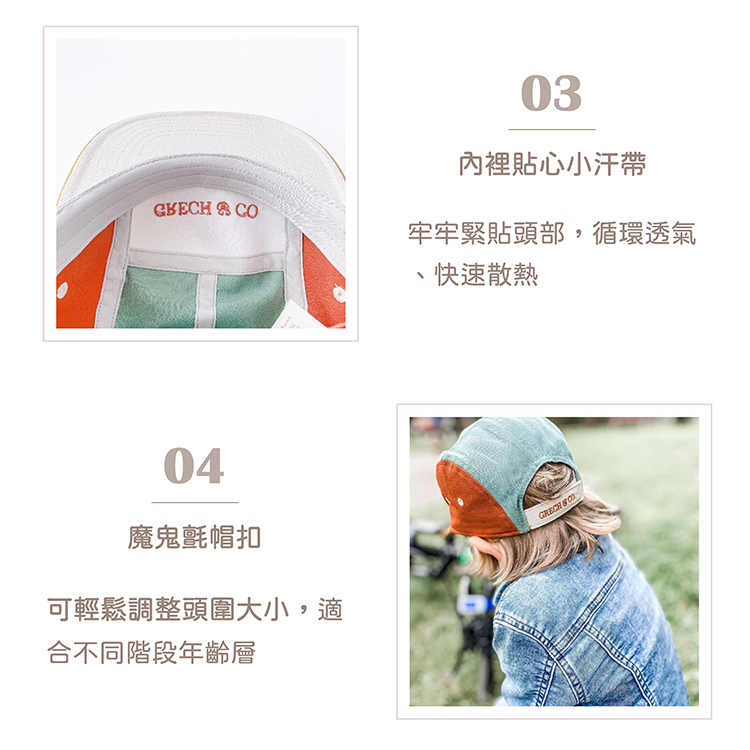 GRECH & CO

03

內裡貼心小汗帶

牢牢緊貼頭部，循環透氣、快速散熱

04

魔鬼氈帽扣

可輕鬆調整頭圍大小，適合不同階段年齡層

GRECH & CO