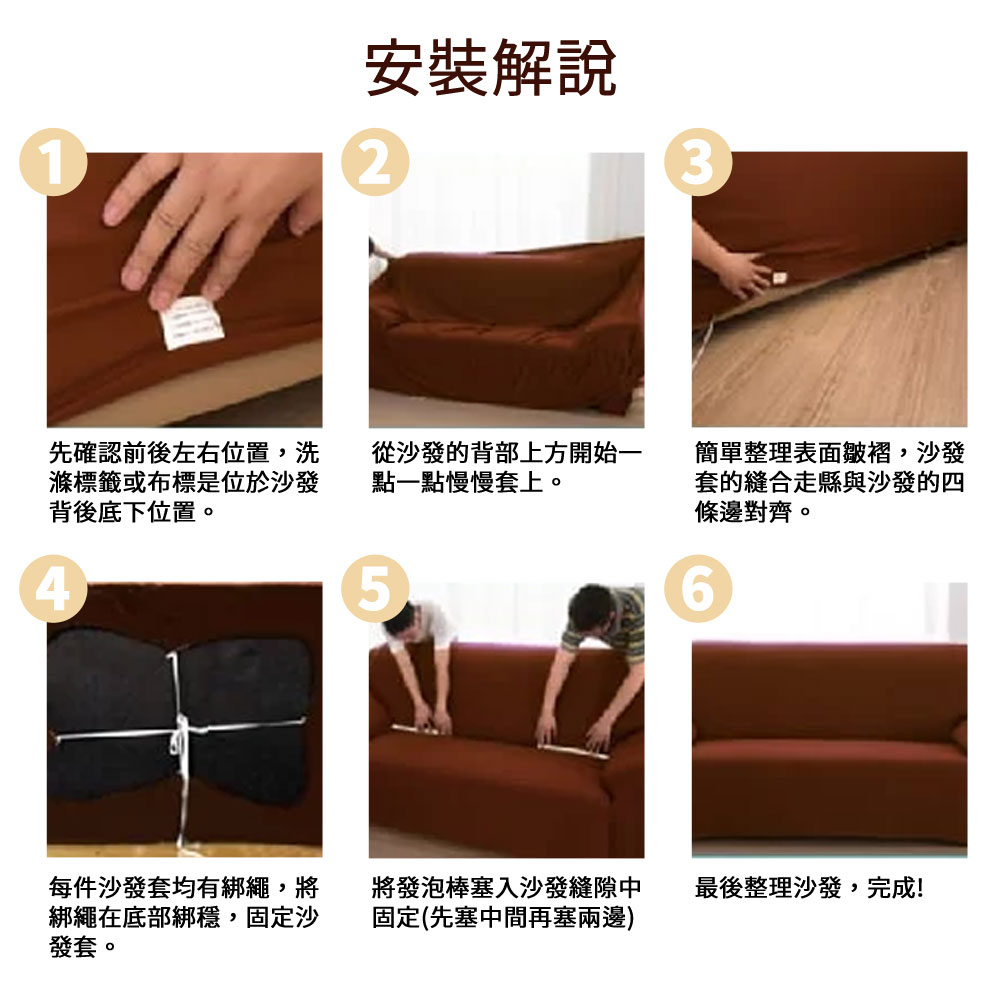 安裝解說

1
先確認前後左右位置，洗滌標籤或布標是位於沙發背後底下位置。

2
從沙發的背部上方開始一點一點慢慢套上。

3
簡單整理表面皺褶，沙發套的縫合走縣與沙發的四條邊對齊。

4
每件沙發套均有綁繩，將綁繩在底部綁穩，固定沙發套。

5
將發泡棒塞入沙發縫隙中固定(先塞中間再塞兩邊)

6
最後整理沙發，完成!