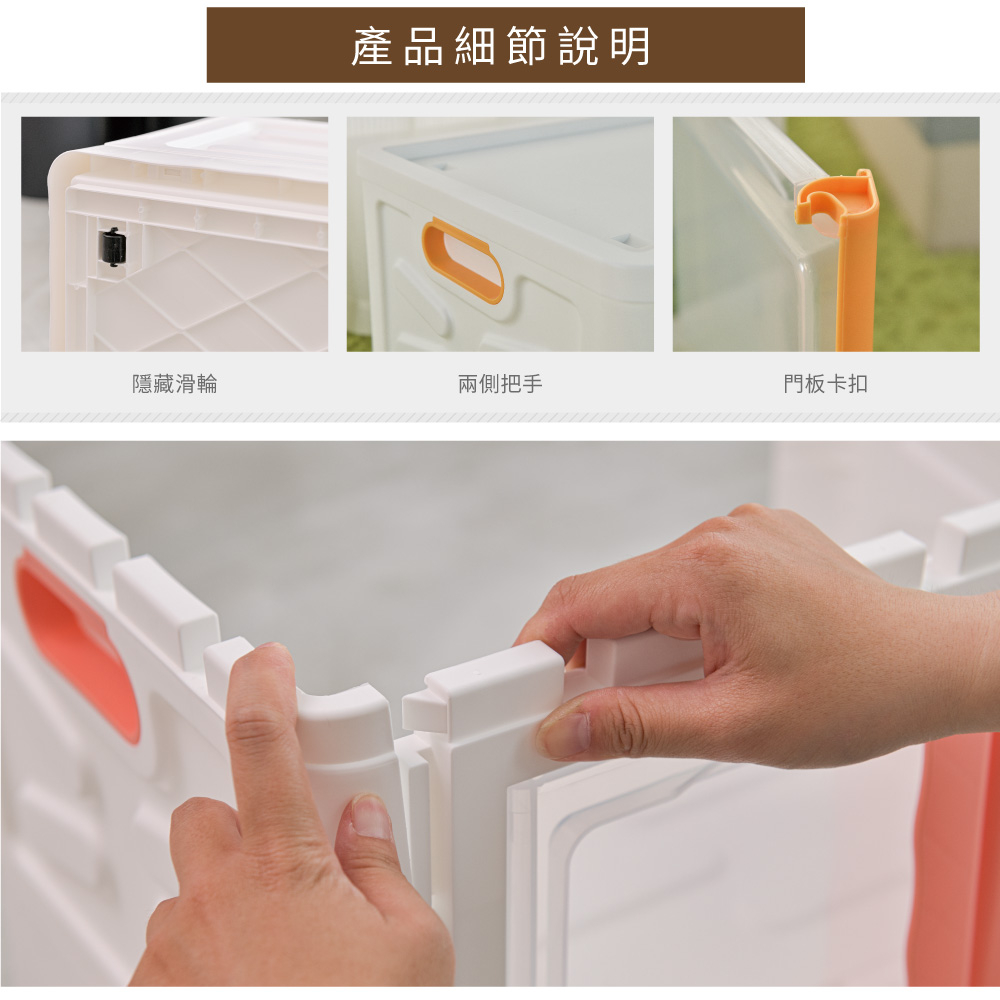 產品細節說明

隱藏滑輪

兩側把手

門板卡扣