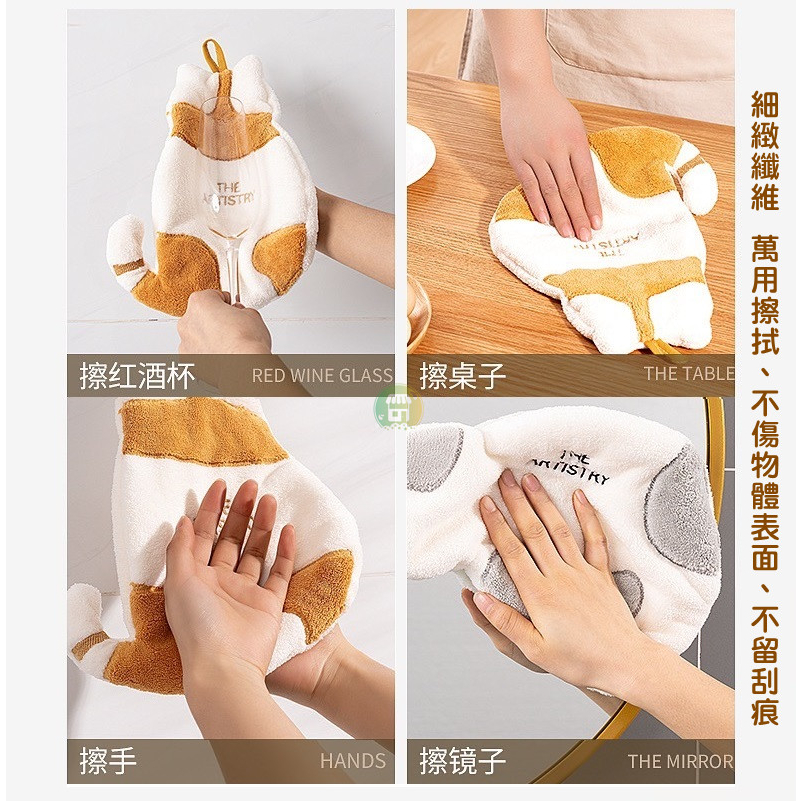 THE ARTISTRY

擦红酒杯 RED WINE GLASS

THE ARTISTRY

擦桌子 THE TABLE

擦手 HANDS

THE ARTISTRY

擦镜子 THE MIRROR

細緻纖維 萬用擦拭、不傷物體表面、不留刮痕