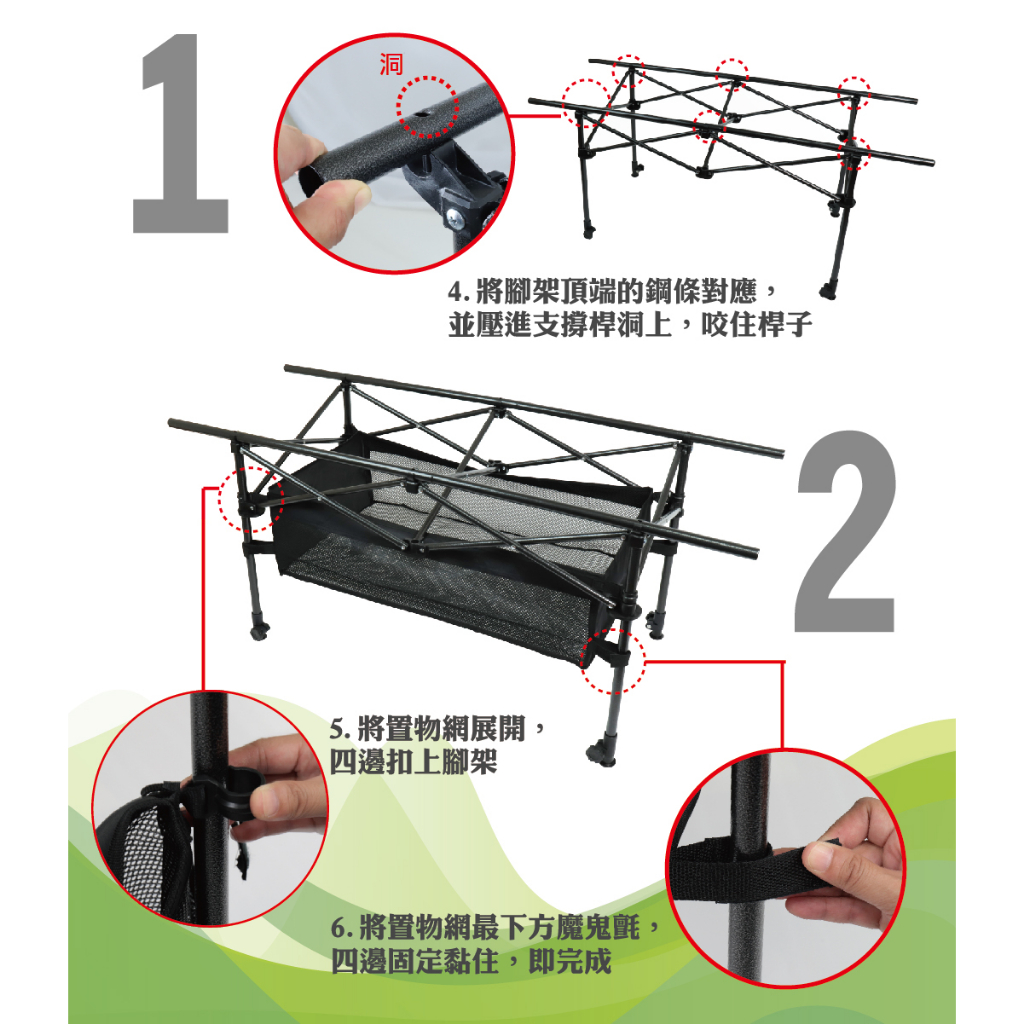 1

洞

4. 將腳架頂端的鋼條對應，並壓進支撐桿洞上，咬住桿子

2

5. 將置物網展開，四邊扣上腳架

6. 將置物網最下方魔鬼氈，四邊固定黏住，即完成