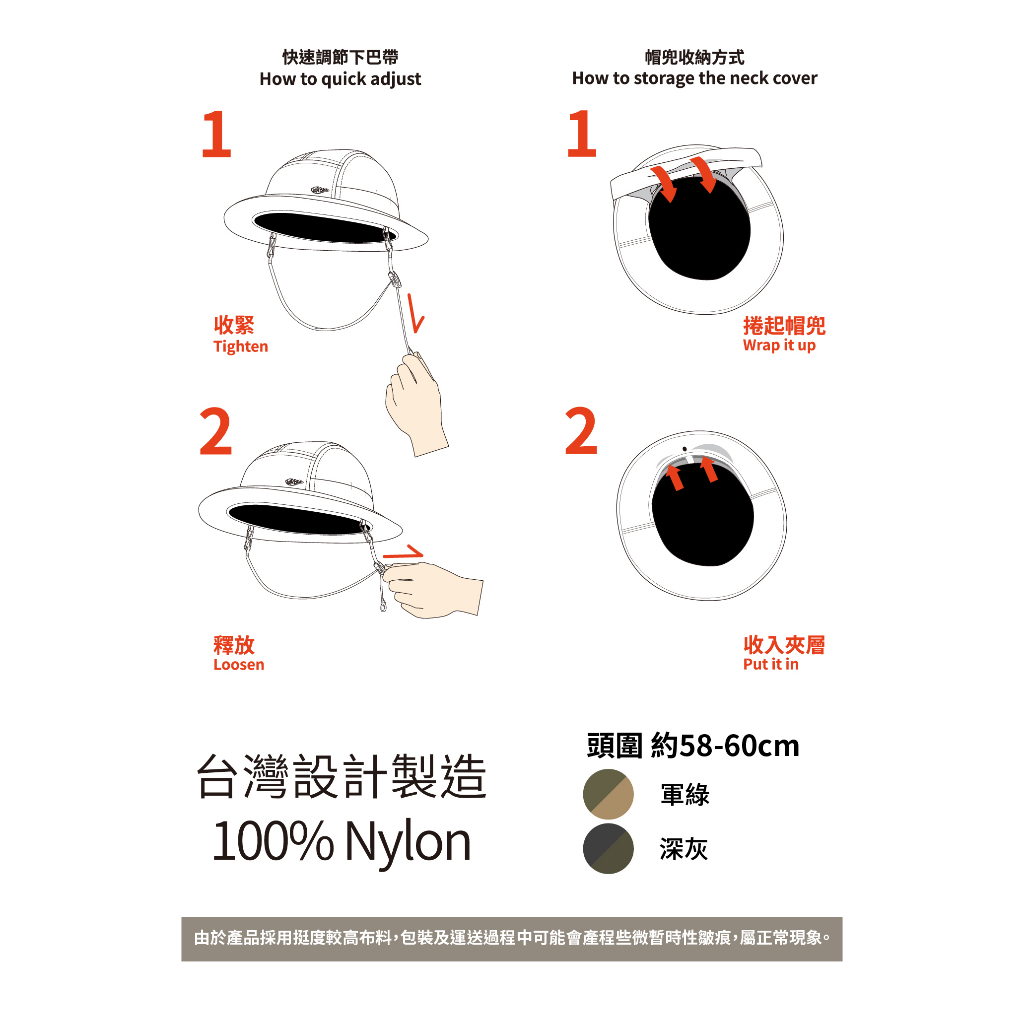 快速調節下巴帶
How to quick adjust

1

收緊
Tighten

2

釋放
Loosen

帽兜收納方式
How to storage the neck cover

1

捲起帽兜
Wrap it up

2

收入夾層
Put it in

台灣設計製造
100% Nylon

頭圍 約58-60cm
軍綠
深灰

由於產品採用挺度較高布料，包裝及運送過程中可能會產程些微暫時性皺痕，屬正常現象。