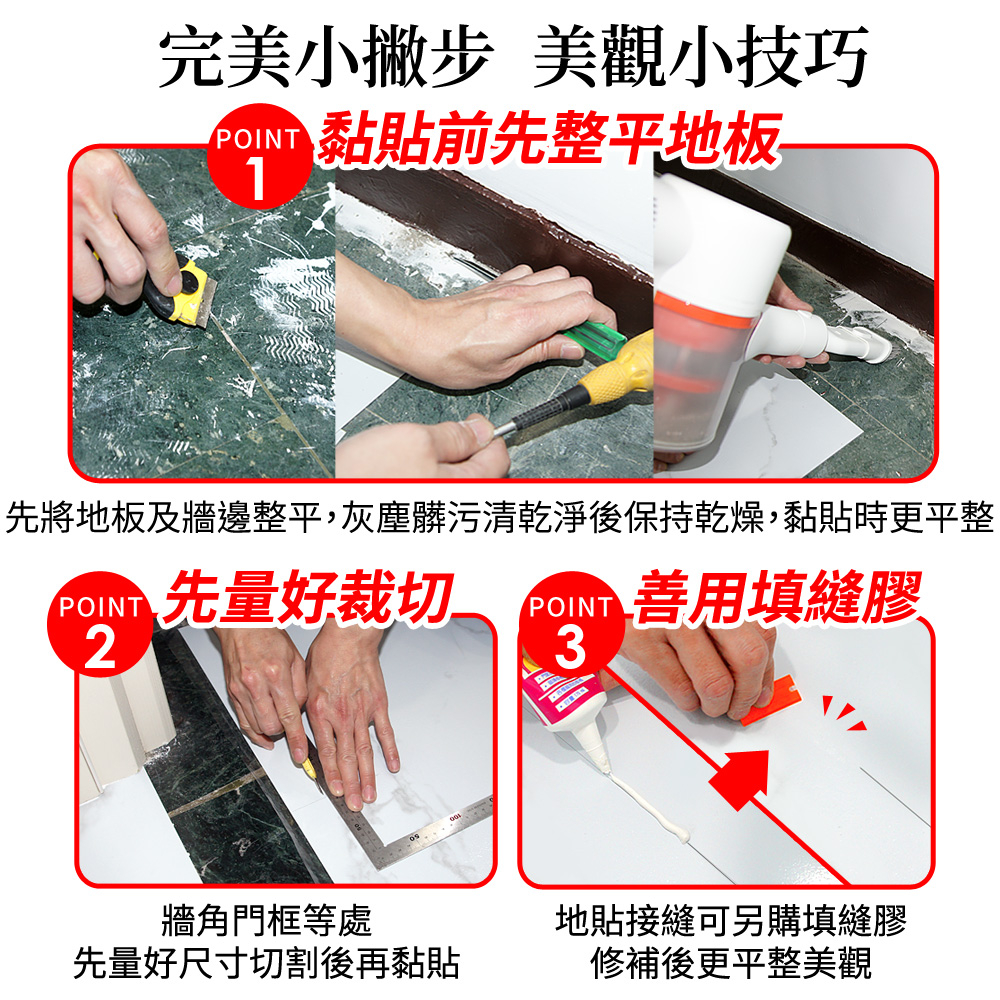 完美小撇步 美觀小技巧

POINT 1 黏貼前先整平地板

先將地板及牆邊整平，灰塵髒污清乾淨後保持乾燥，黏貼時更平整

POINT 2 先量好裁切

牆角門框等處
先量好尺寸切割後再黏貼

POINT 3 善用填縫膠

地貼接縫可另購填縫膠
修補後更平整美觀