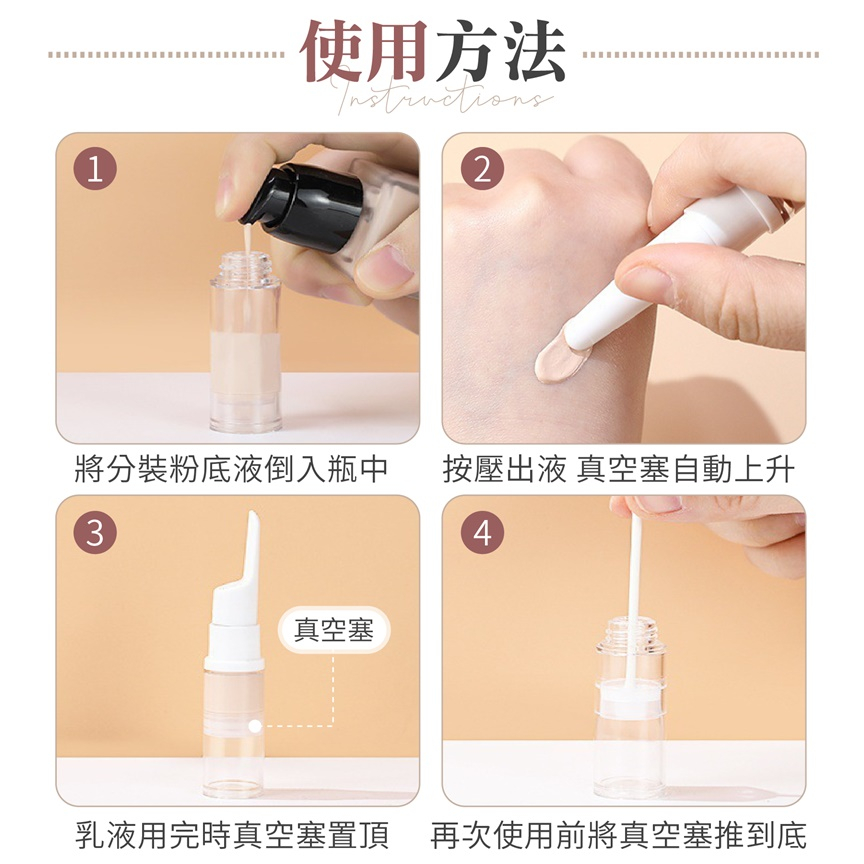 使用方法
Instructions

1
將分裝粉底液倒入瓶中

2
按壓出液 真空塞自動上升

3
真空塞
乳液用完時真空塞置頂

4
再次使用前將真空塞推到底