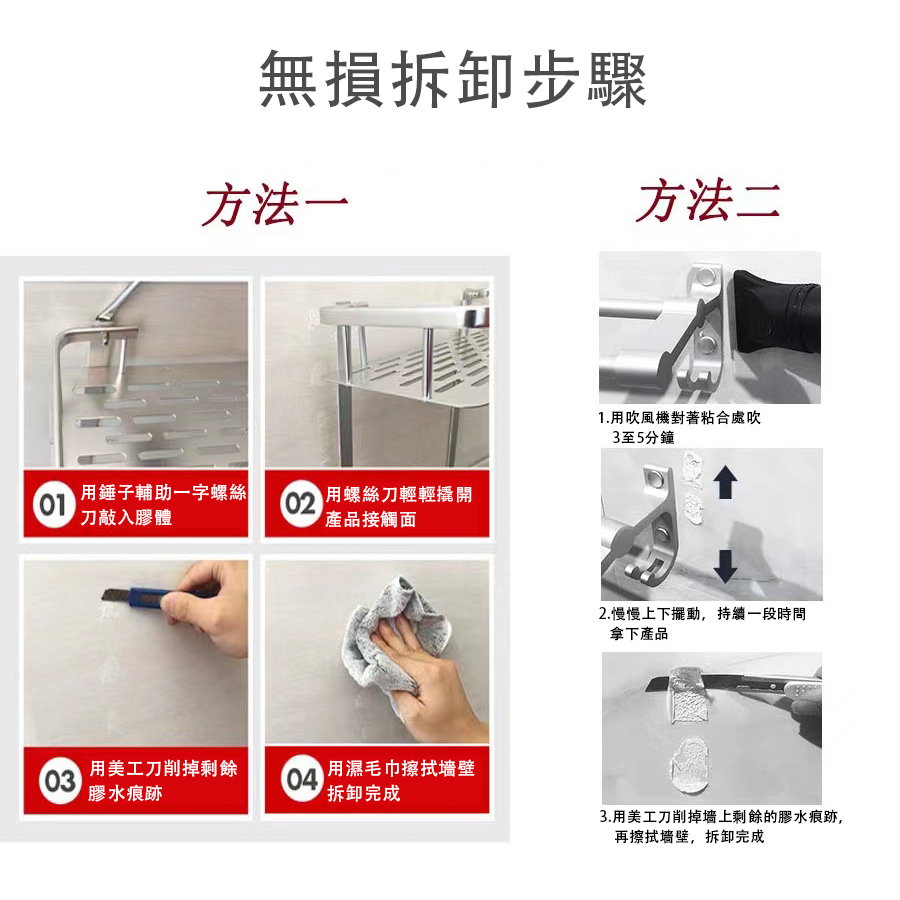 無損拆卸步驟

方法一

01 用錘子輔助一字螺絲刀敲入膠體

02 用螺絲刀輕輕撬開產品接觸面

03 用美工刀削掉剩餘膠水痕跡

04 用濕毛巾擦拭墻壁拆卸完成

方法二

1.用吹風機對著粘合處吹3至5分鐘

2.慢慢上下擺動，持續一段時間拿下產品

3.用美工刀削掉墻上剩餘的膠水痕跡，再擦拭墻壁，拆卸完成