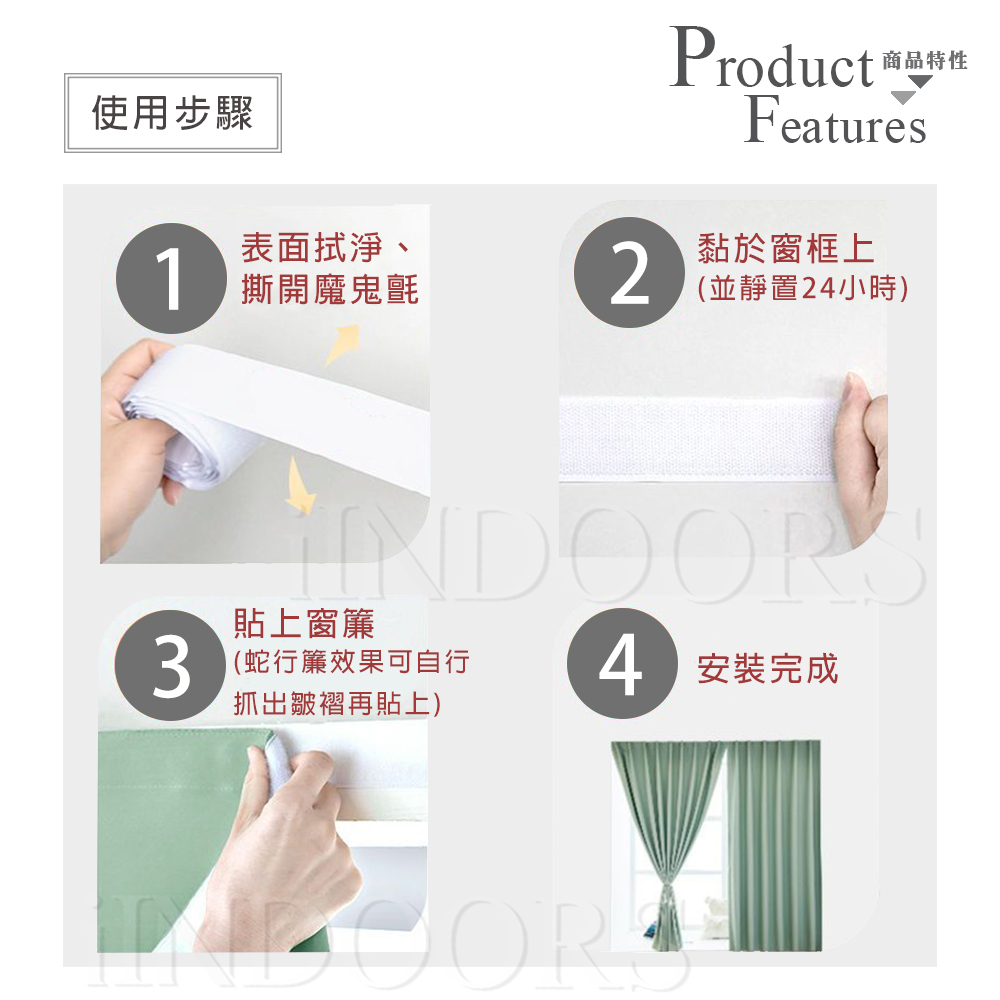 使用步驟

Product 商品特性 Features

1 表面拭淨、撕開魔鬼氈

2 黏於窗框上 (並靜置24小時)

iNDOORS

3 貼上窗簾 (蛇行簾效果可自行抓出皺褶再貼上)

4 安裝完成

iNDOORS