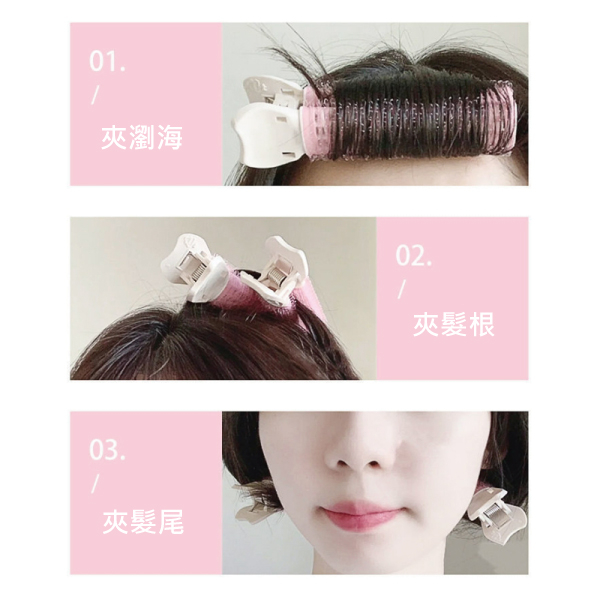 01.
/
夾瀏海

02.
/
夾髮根

03.
/
夾髮尾